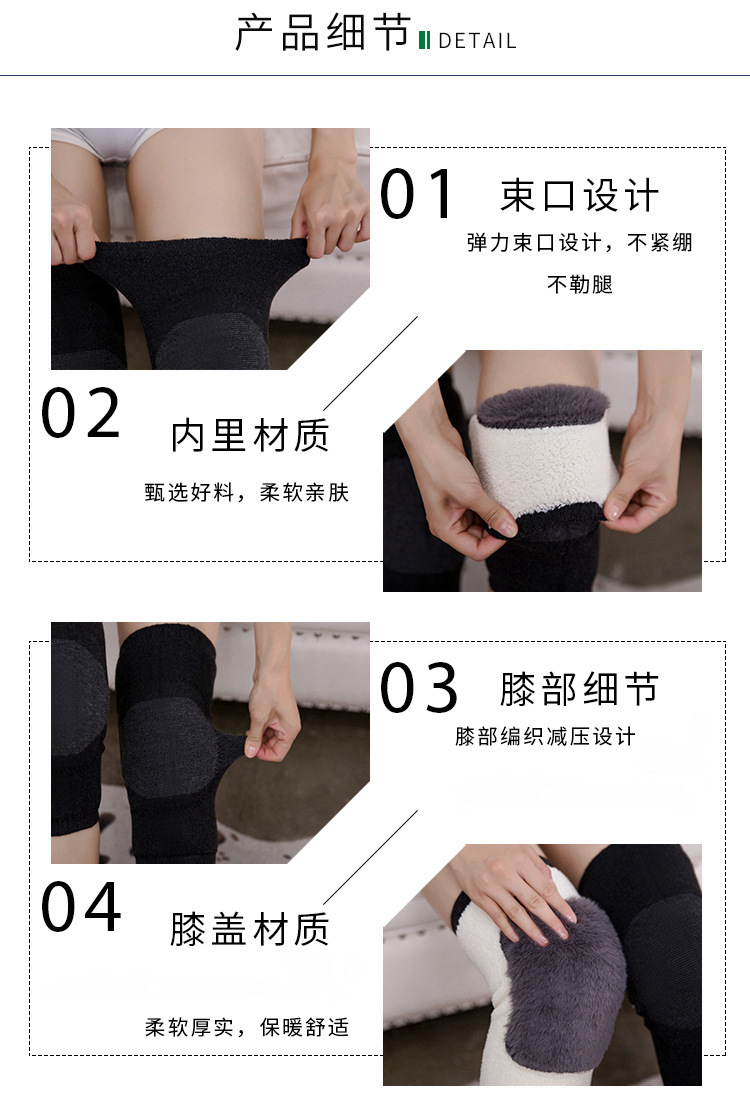 产品细节 DETAIL

01 束口设计

弹力束口设计，不紧绷不勒腿

02 内里材质

甄选好料，柔软亲肤

03 膝部细节

膝部编织减压设计

04 膝盖材质

柔软厚实，保暖舒适