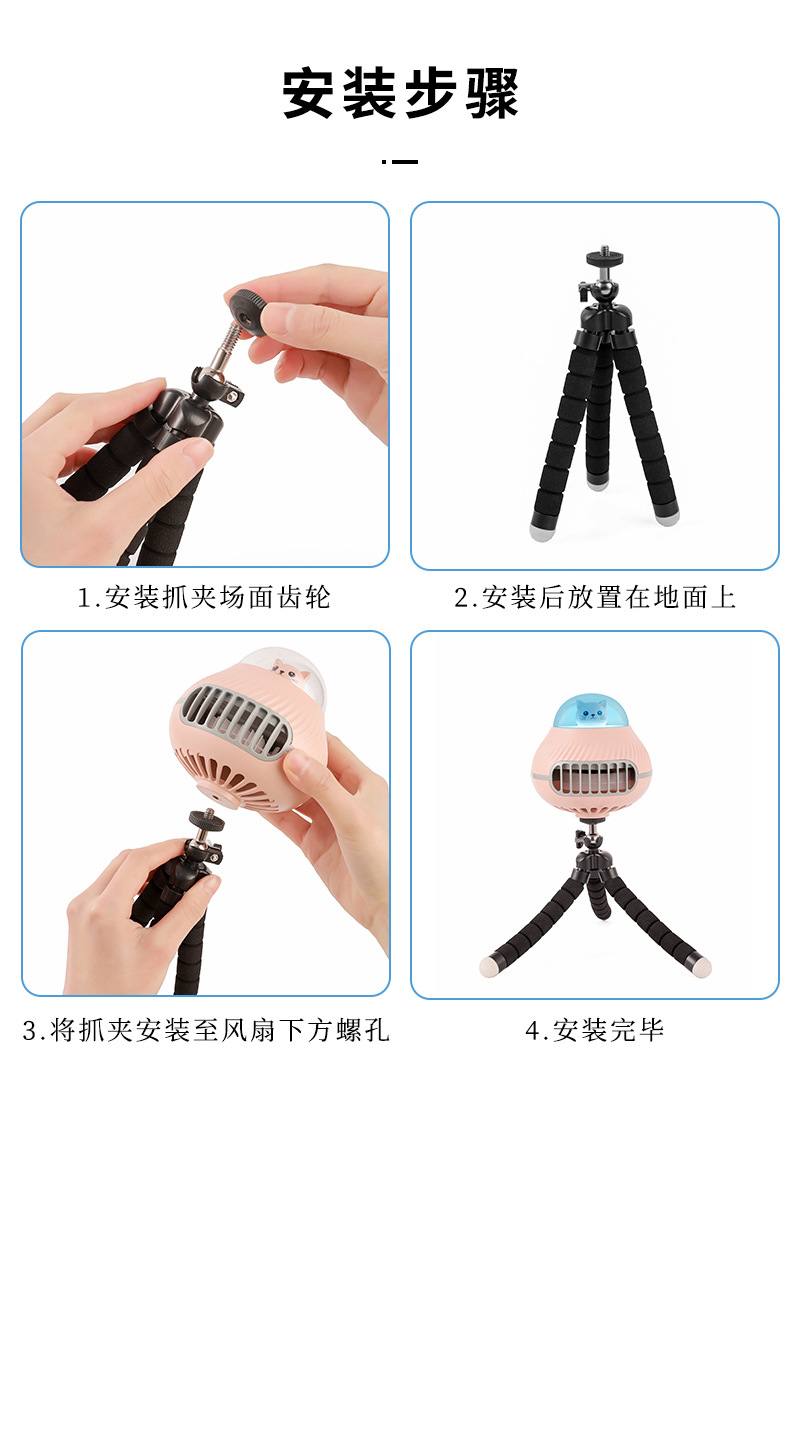 安装步骤

1.安装抓夹场面齿轮

2.安装后放置在地面上

3.将抓夹安装至风扇下方螺孔

4.安装完毕