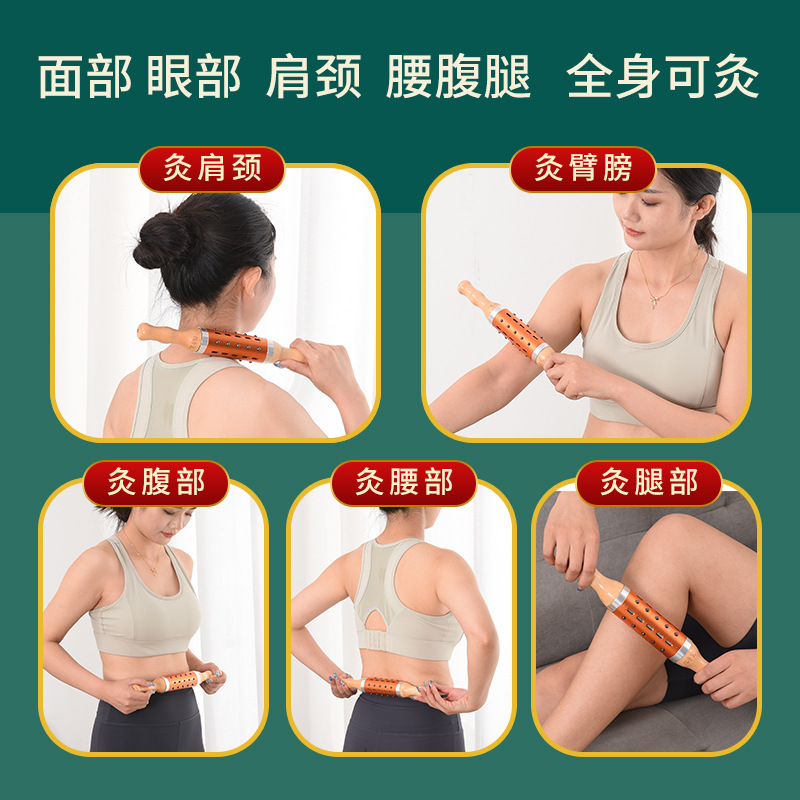 面部 眼部 肩颈 腰腹腿 全身可灸

灸肩颈

灸臂膀

灸腹部

灸腰部

灸腿部