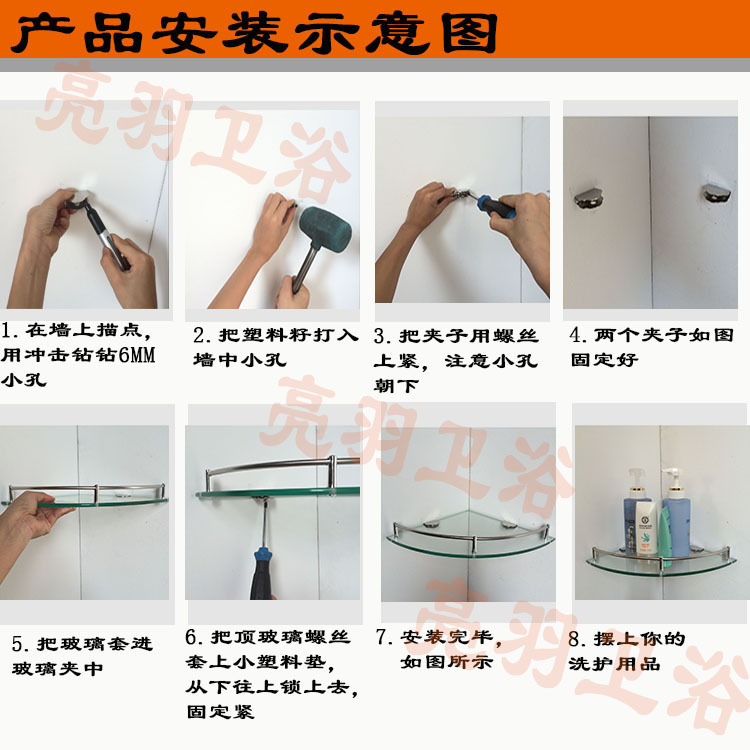 产品安装示意图

亮羽卫浴

1. 在墙上描点，用冲击钻钻6MM小孔

2. 把塑料籽打入墙中小孔

3. 把夹子用螺丝上紧，注意小孔朝下

4. 两个夹子如图固定好

亮羽卫浴

5. 把玻璃套进玻璃夹中

6. 把顶玻璃螺丝套上小塑料垫，从下往上锁上去，固定紧

7. 安装完毕，如图所示

8. 摆上你的洗护用品

亮羽卫浴