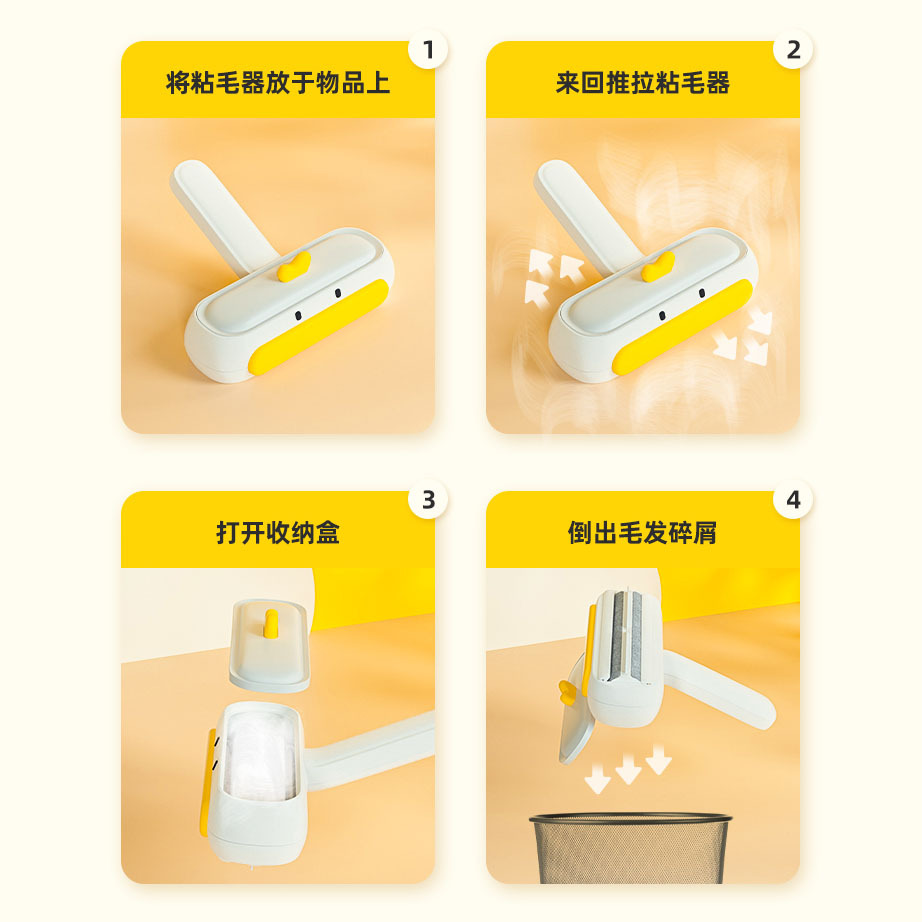 1
将粘毛器放于物品上

2
来回推拉粘毛器

3
打开收纳盒

4
倒出毛发碎屑