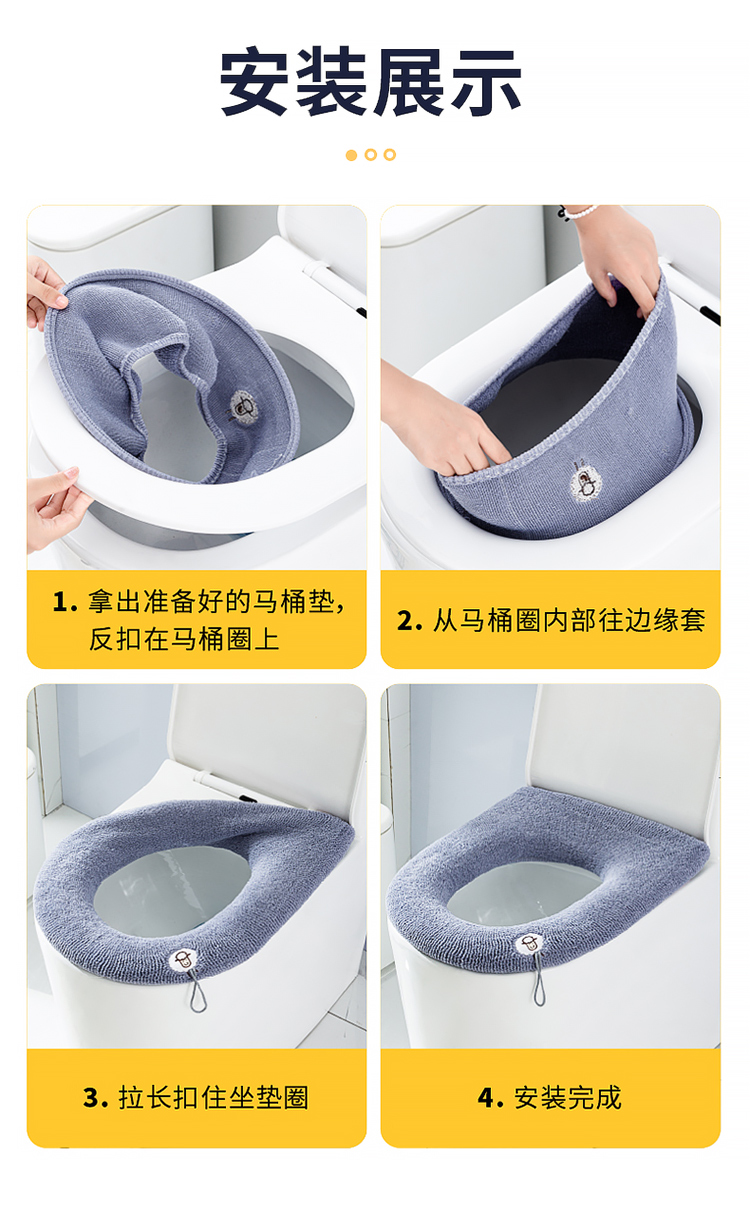 安装展示

1. 拿出准备好的马桶垫，反扣在马桶圈上

2. 从马桶圈内部往边缘套

3. 拉长扣住坐垫圈

4. 安装完成