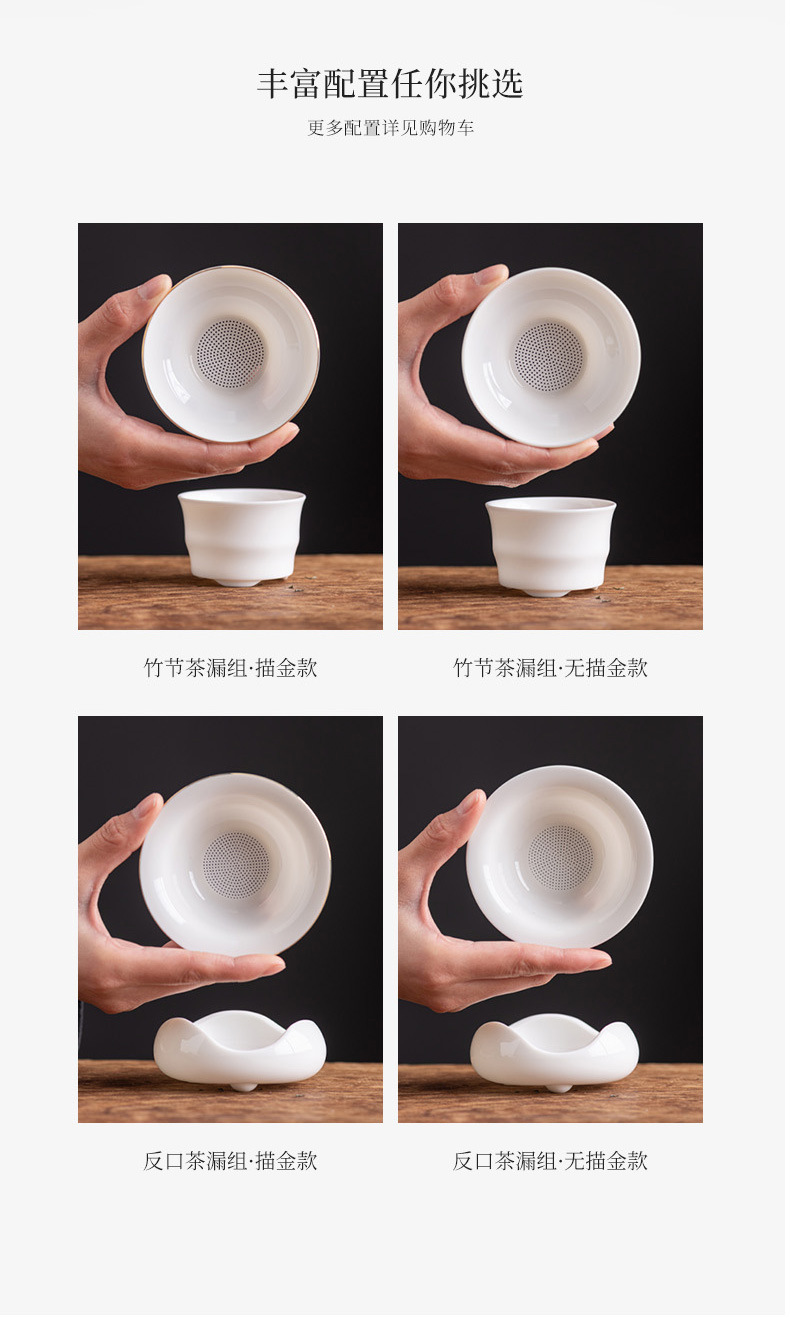 丰富配置任你挑选

更多配置详见购物车

竹节茶漏组·描金款

竹节茶漏组·无描金款

反口茶漏组·描金款

反口茶漏组·无描金款