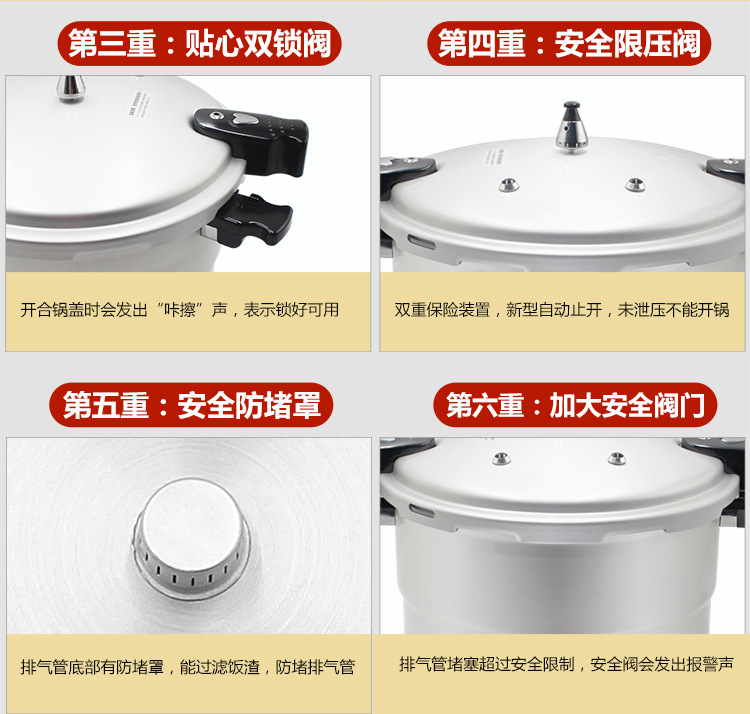 第三重：贴心双锁阀

开合锅盖时会发出“咔擦”声，表示锁好可用

第四重：安全限压阀

双重保险装置，新型自动止开，未泄压不能开锅

第五重：安全防堵罩

排气管底部有防堵罩，能过滤饭渣，防堵排气管

第六重：加大安全阀门

排气管堵塞超过安全限制，安全阀会发出报警声