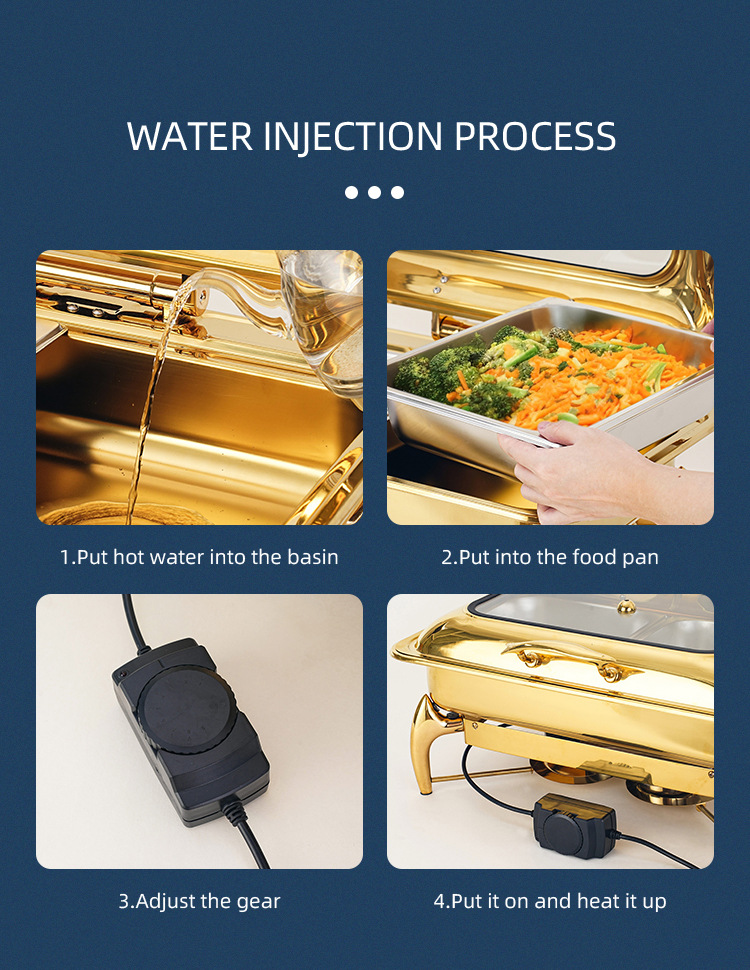 WATER INJECTION PROCESS

1.Put hot water into the basin

2.Put into the food pan

3.Adjust the gear

4.Put it on and heat it up