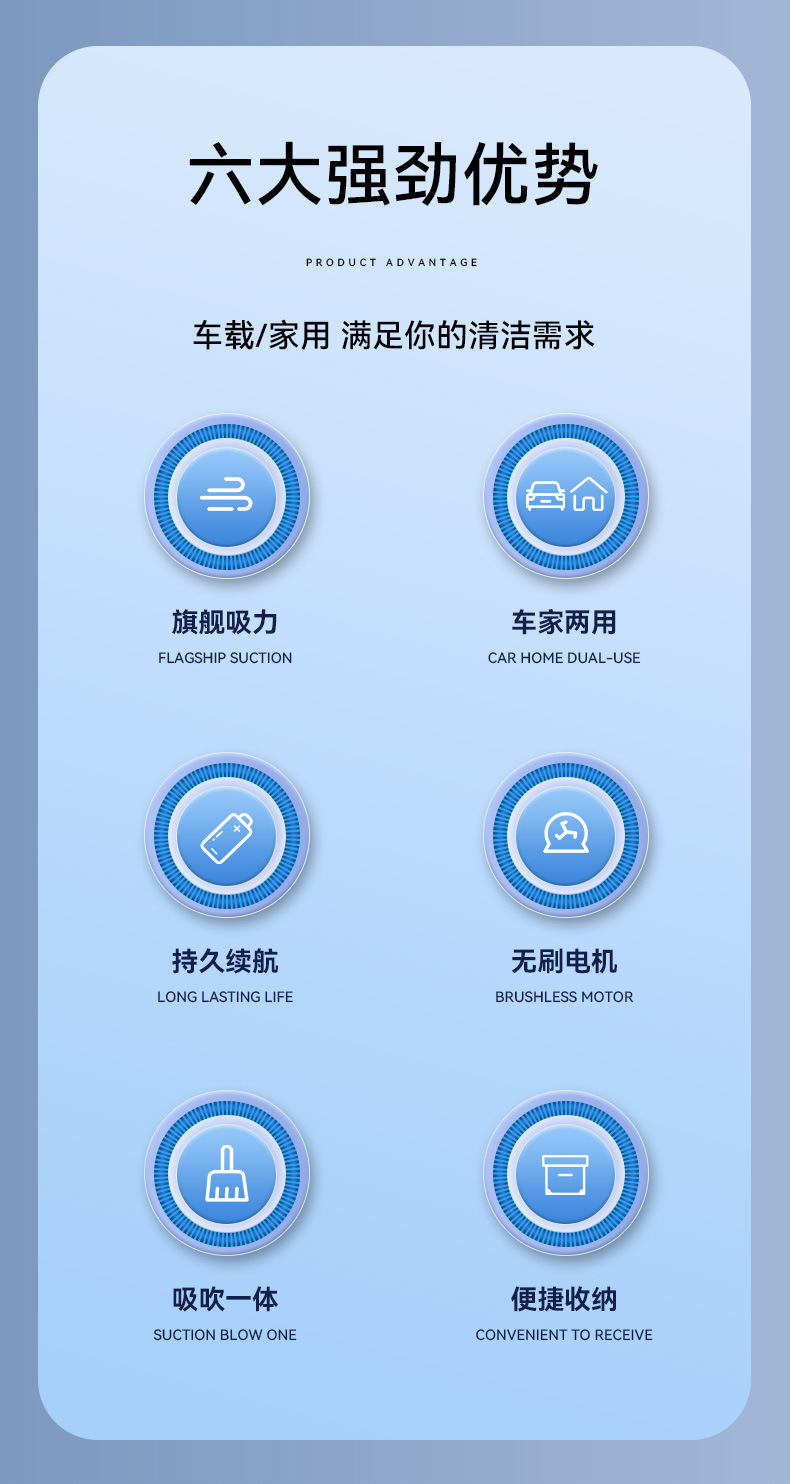 六大强劲优势

PRODUCT ADVANTAGE

车载/家用 满足你的清洁需求

旗舰吸力
FLAGSHIP SUCTION

车家两用
CAR HOME DUAL-USE

持久续航
LONG LASTING LIFE

无刷电机
BRUSHLESS MOTOR

吸吹一体
SUCTION BLOW ONE

便捷收纳
CONVENIENT TO RECEIVE