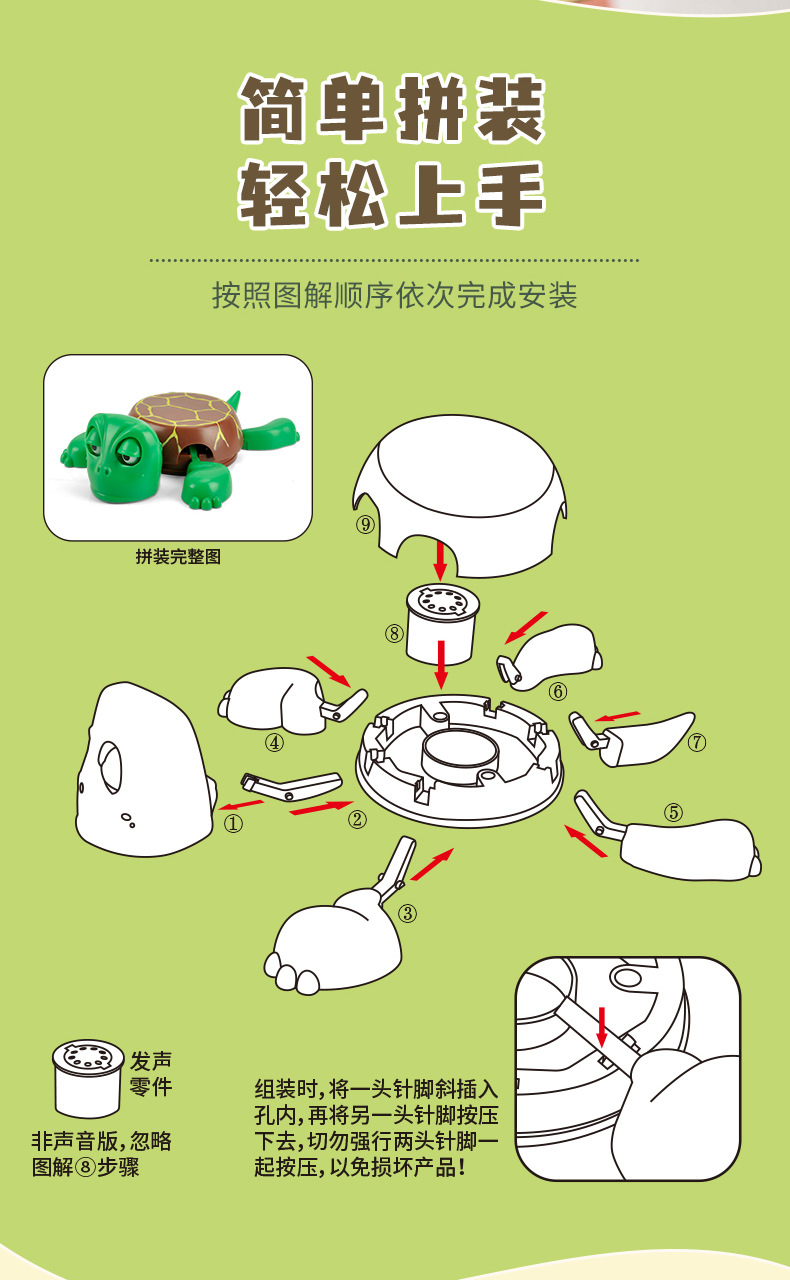 简单拼装
轻松上手

按照图解顺序依次完成安装

拼装完整图

⑨
⑧
⑥
④
⑦
①
②
⑤
③

发声零件

非声音版，忽略图解⑧步骤

组装时，将一头针脚斜插入孔内，再将另一头针脚按压下去，切勿强行两头针脚一起按压，以免损坏产品！