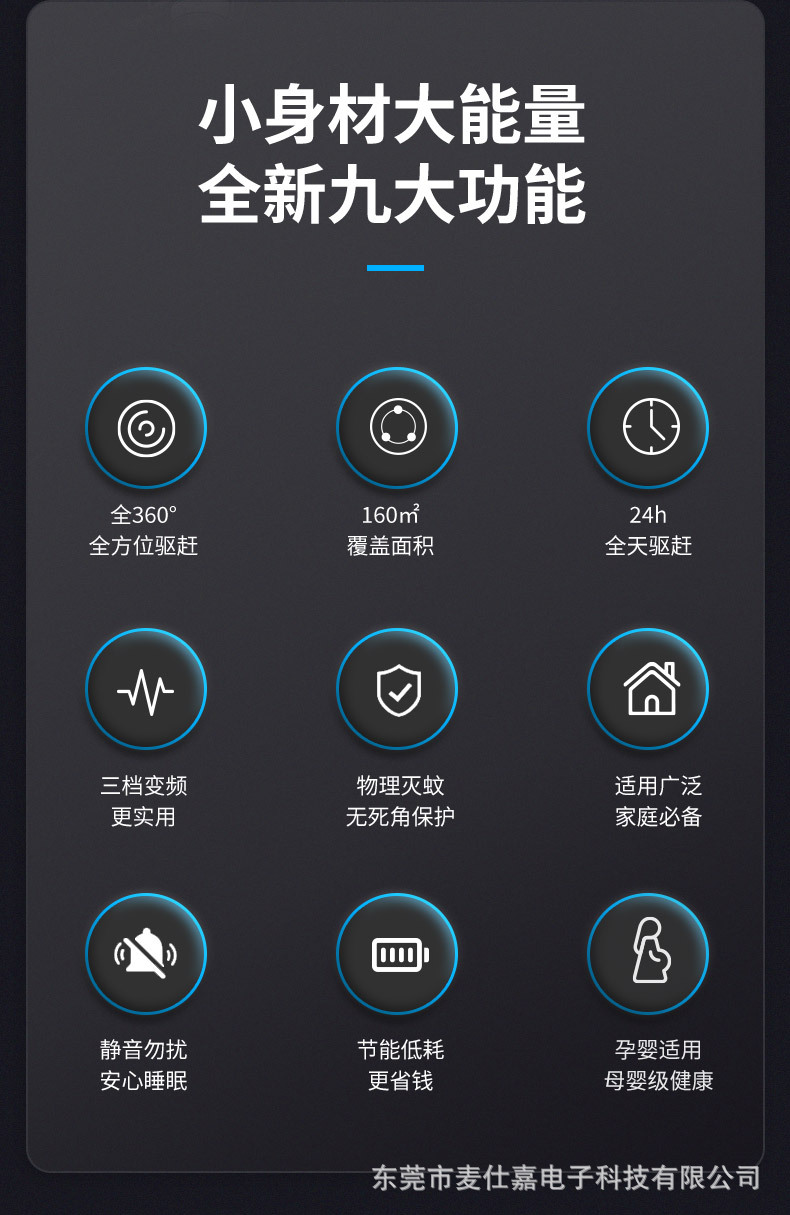 小身材大能量
全新九大功能

全360°
全方位驱赶

160㎡
覆盖面积

24h
全天驱赶

三档变频
更实用

物理灭蚊
无死角保护

适用广泛
家庭必备

静音勿扰
安心睡眠

节能低耗
更省钱

孕婴适用
母婴级健康

东莞市麦仕嘉电子科技有限公司