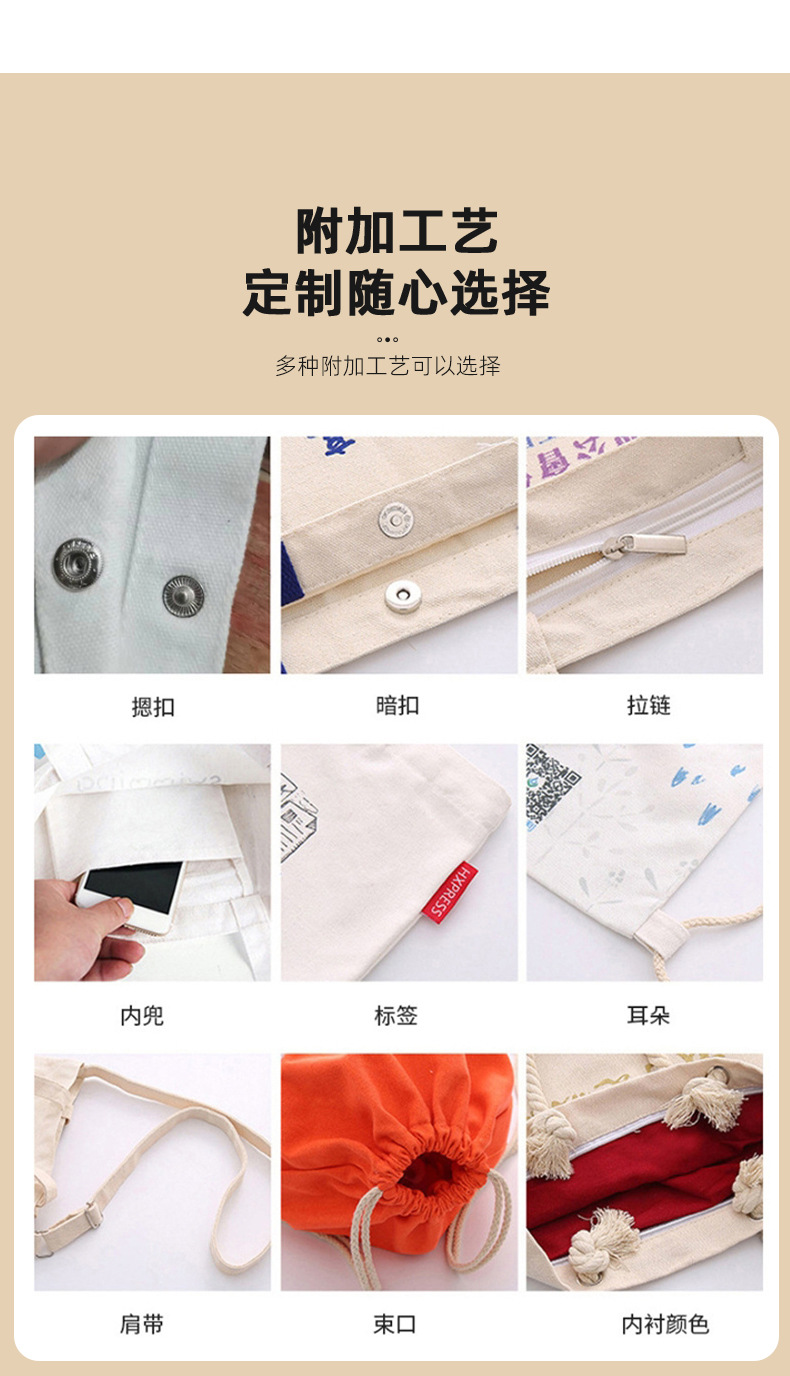 附加工艺
定制随心选择

多种附加工艺可以选择

摁扣

暗扣

拉链

内兜

HXPRESS

标签

耳朵

肩带

束口

内衬颜色