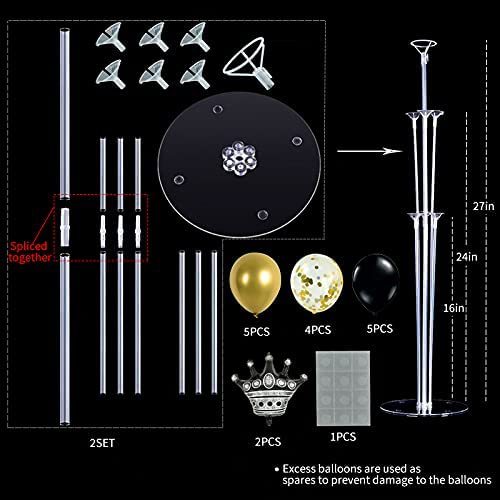 Spliced together

27in

24in

16in

5PCS

4PCS

5PCS

2SET

2PCS

1PCS

• Excess balloons are used as spares to prevent damage to the balloons