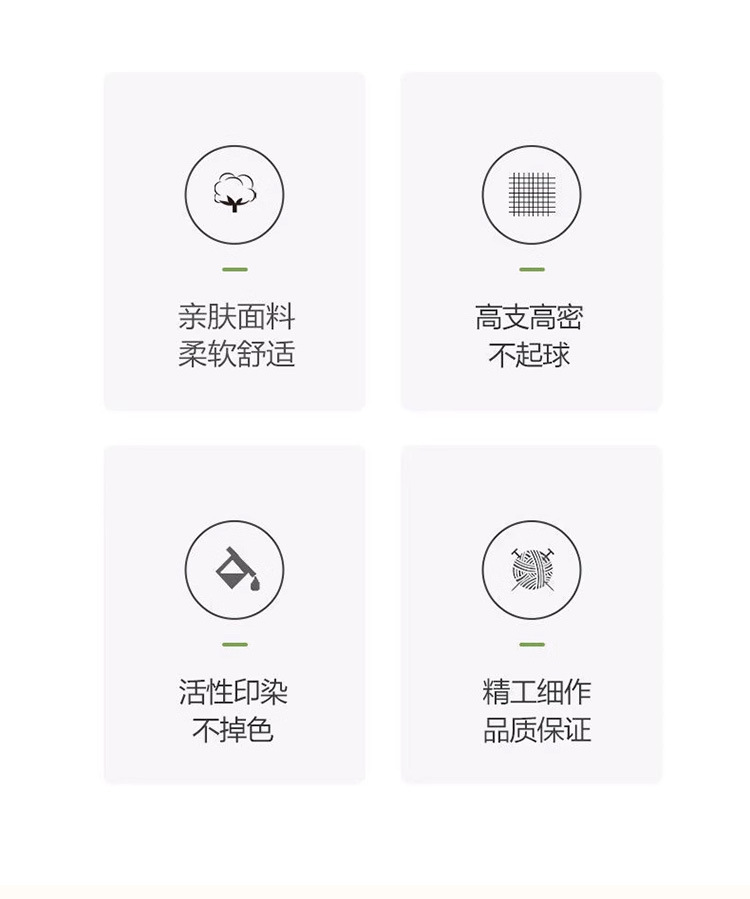 亲肤面料
柔软舒适

高支高密
不起球

活性印染
不掉色

精工细作
品质保证