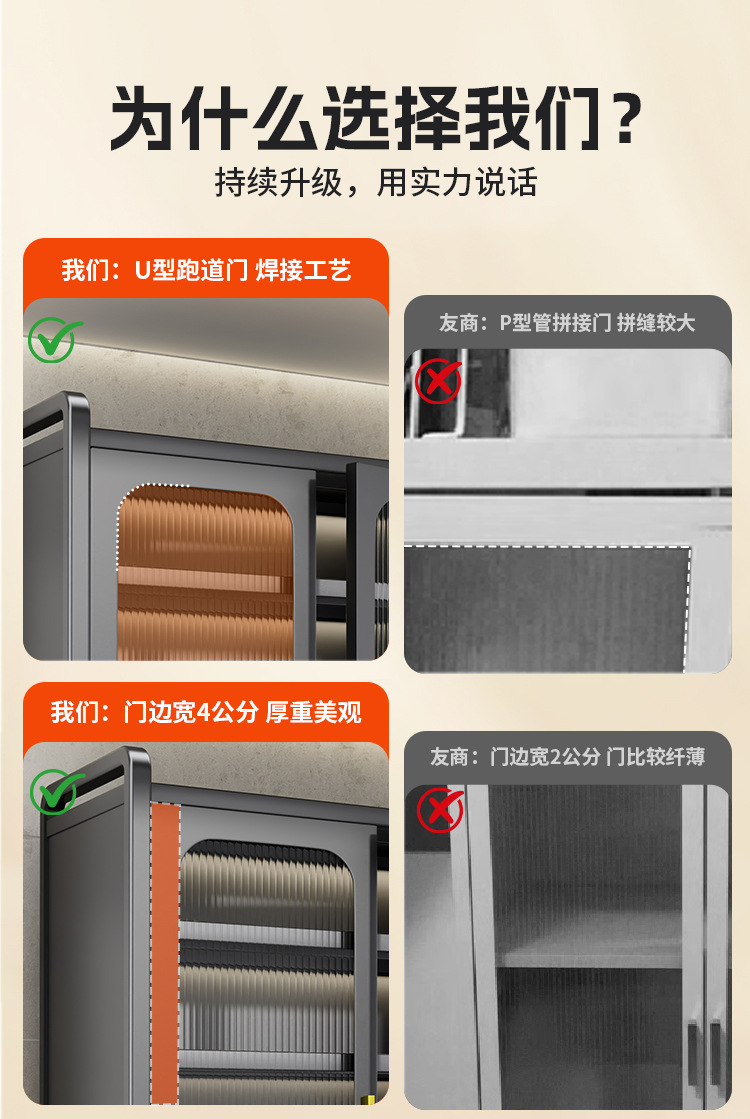 为什么选择我们？

持续升级，用实力说话

我们：U型跑道门 焊接工艺

友商：P型管拼接门 拼缝较大

我们：门边宽4公分 厚重美观

友商：门边宽2公分 门比较纤薄