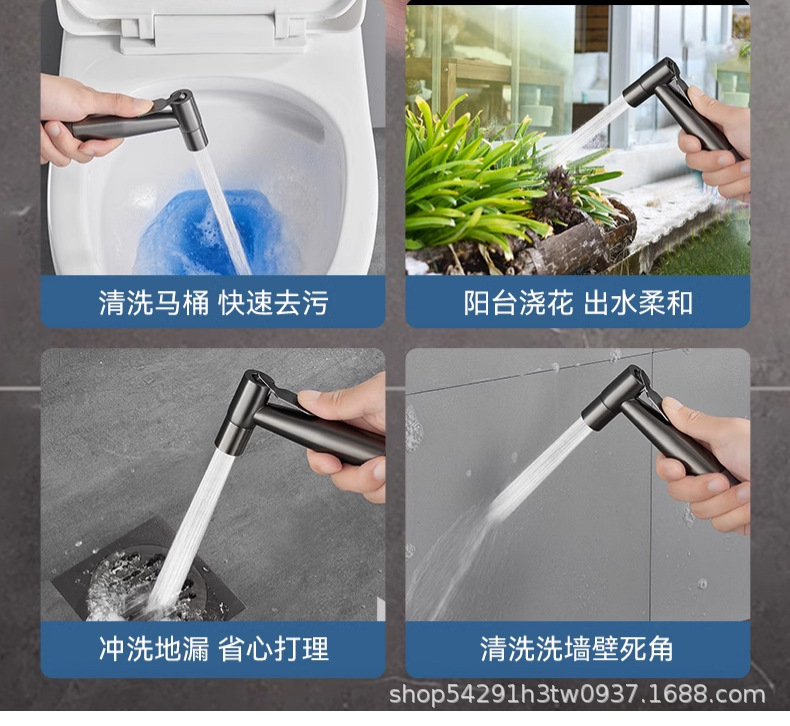 清洗马桶 快速去污

阳台浇花 出水柔和

冲洗地漏 省心打理

清洗洗墙壁死角

shop54291h3tw0937.1688.com