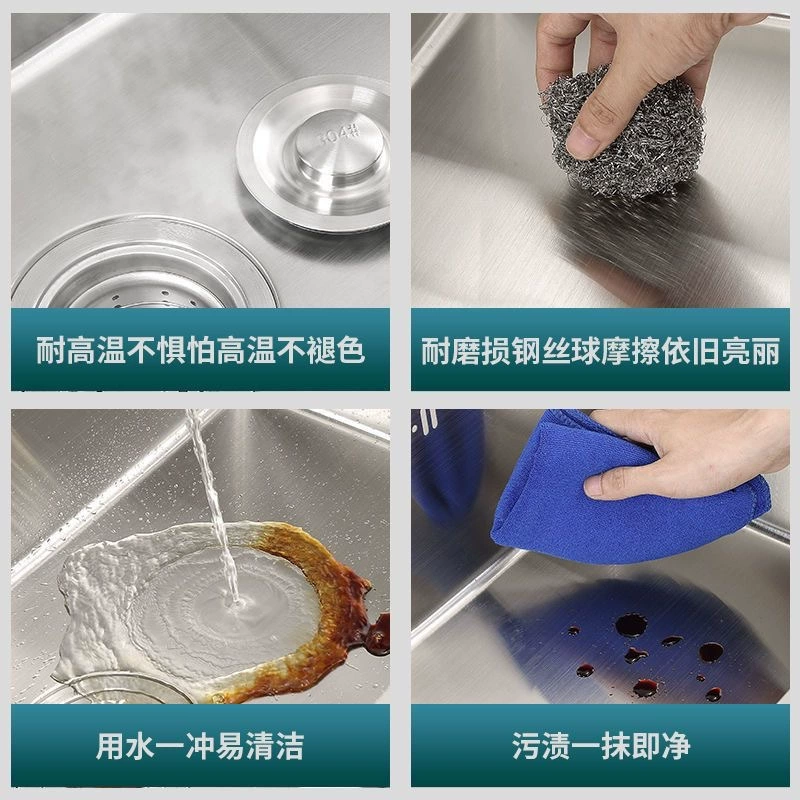 304#

耐高温不惧怕高温不褪色

耐磨损钢丝球摩擦依旧亮丽

用水一冲易清洁

污渍一抹即净