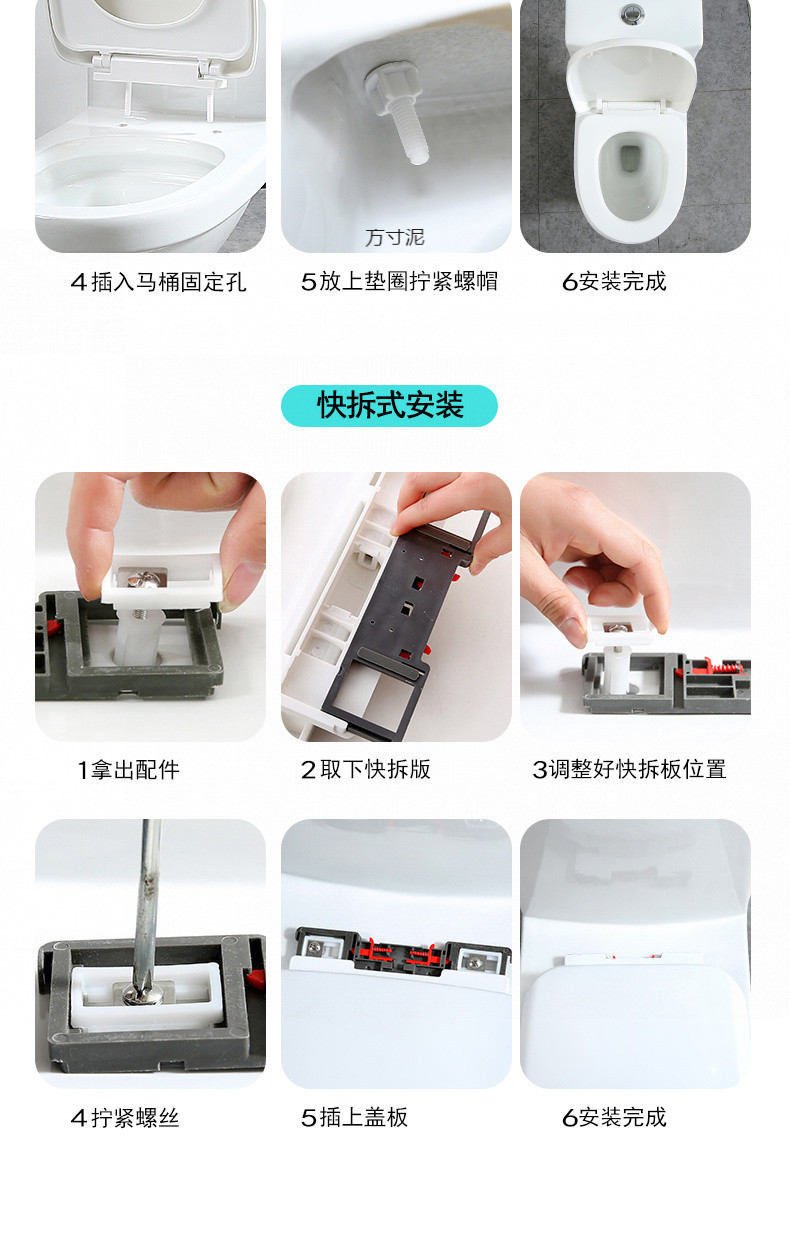 万寸泥

4插入马桶固定孔

5放上垫圈拧紧螺帽

6安装完成

快拆式安装

1拿出配件

2取下快拆版

3调整好快拆板位置

4拧紧螺丝

5插上盖板

6安装完成