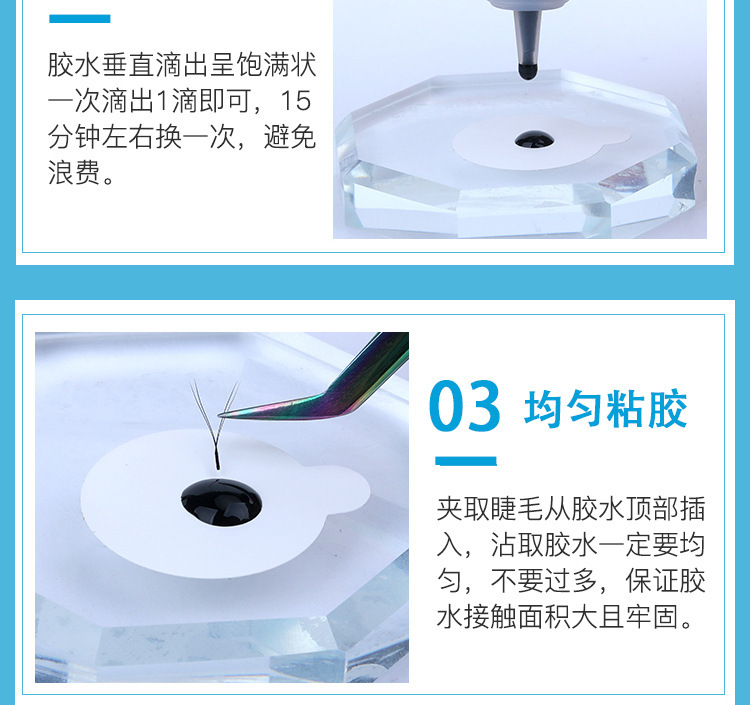 胶水垂直滴出呈饱满状一次滴出1滴即可，15分钟左右换一次，避免浪费。

03 均匀粘胶

夹取睫毛从胶水顶部插入，沾取胶水一定要均匀，不要过多，保证胶水接触面积大且牢固。