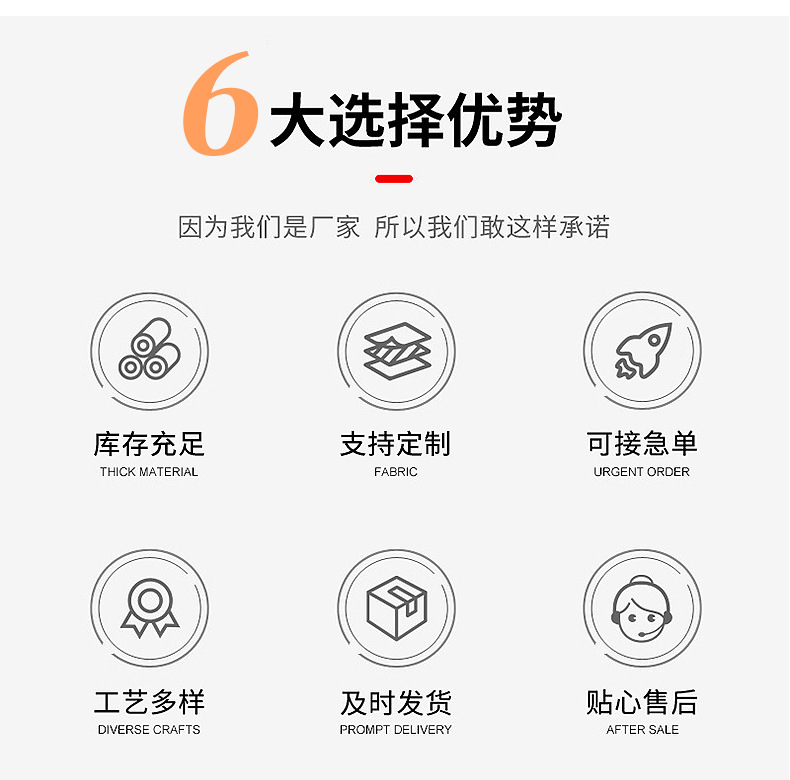 6大选择优势

因为我们是厂家 所以我们敢这样承诺

库存充足
THICK MATERIAL

支持定制
FABRIC

可接急单
URGENT ORDER

工艺多样
DIVERSE CRAFTS

及时发货
PROMPT DELIVERY

贴心售后
AFTER SALE