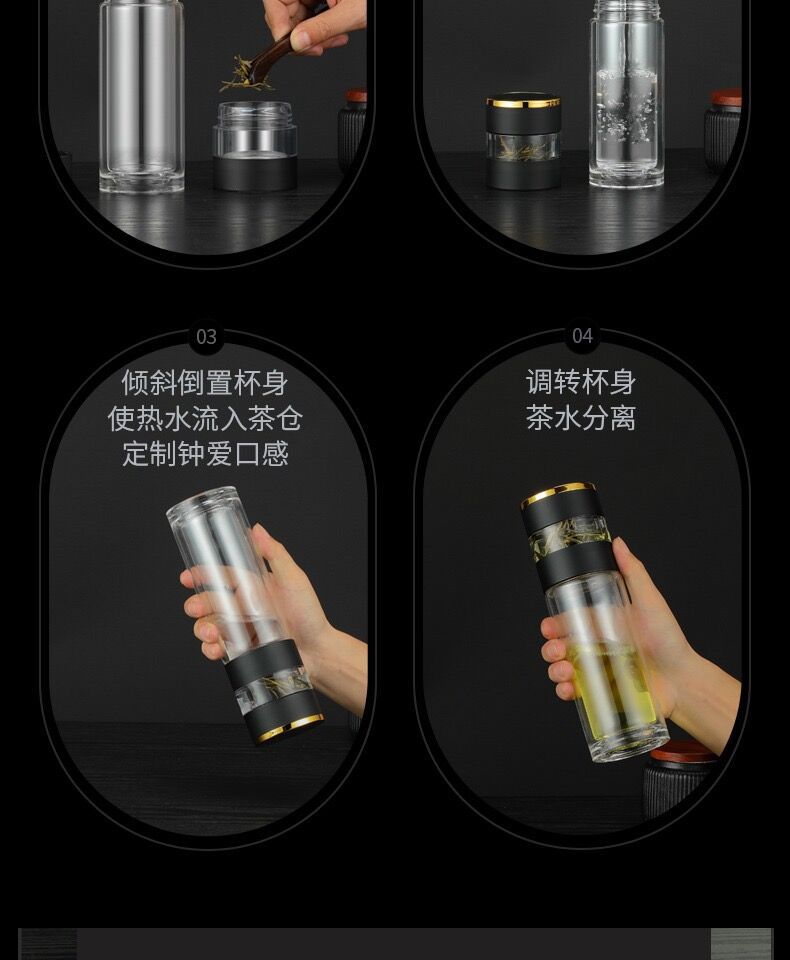 03

倾斜倒置杯身
使热水流入茶仓
定制钟爱口感

04

调转杯身
茶水分离