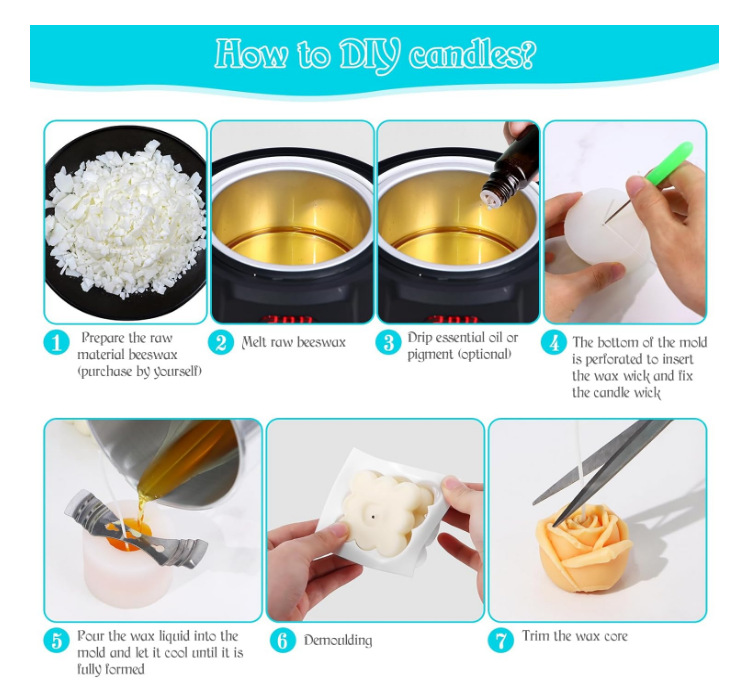 How to DIY candles?

1 Prepare the raw material beeswax (purchase by yourself)

2 Melt raw beeswax

3 Drip essential oil or pigment (optional)

4 The bottom of the mold is perforated to insert the wax wick and fix the candle wick

5 Pour the wax liquid into the mold and let it cool until it is fully formed

6 Demoulding

7 Trim the wax core