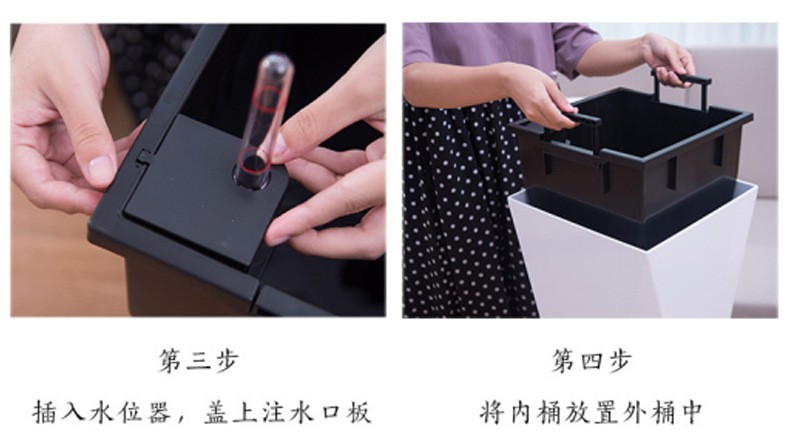 第三步

插入水位器，盖上注水口板

第四步

将内桶放置外桶中