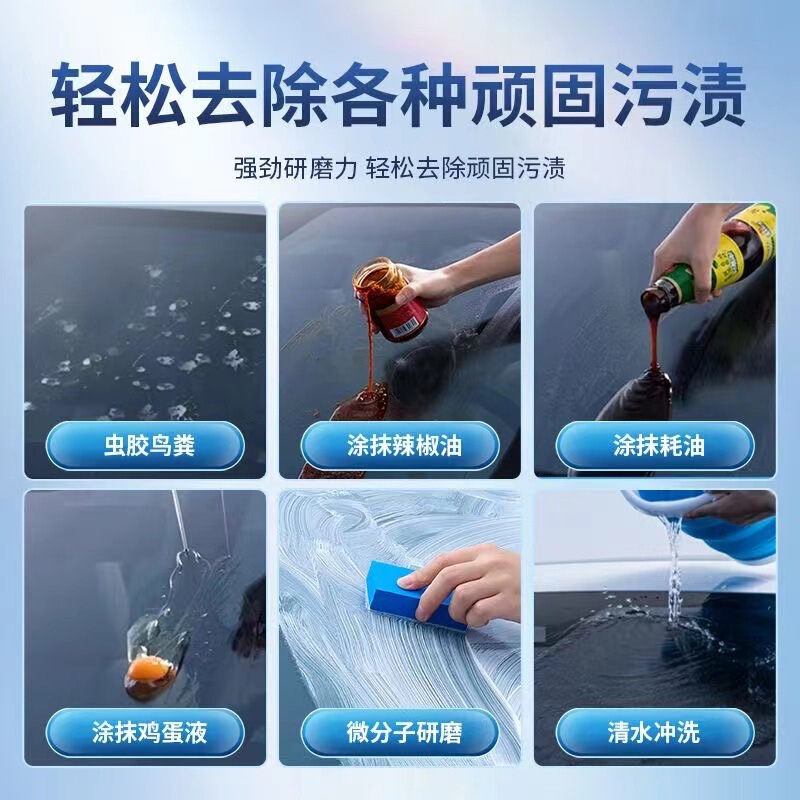 轻松去除各种顽固污渍

强劲研磨力 轻松去除顽固污渍

虫胶鸟粪

涂抹辣椒油

涂抹耗油

涂抹鸡蛋液

微分子研磨

清水冲洗