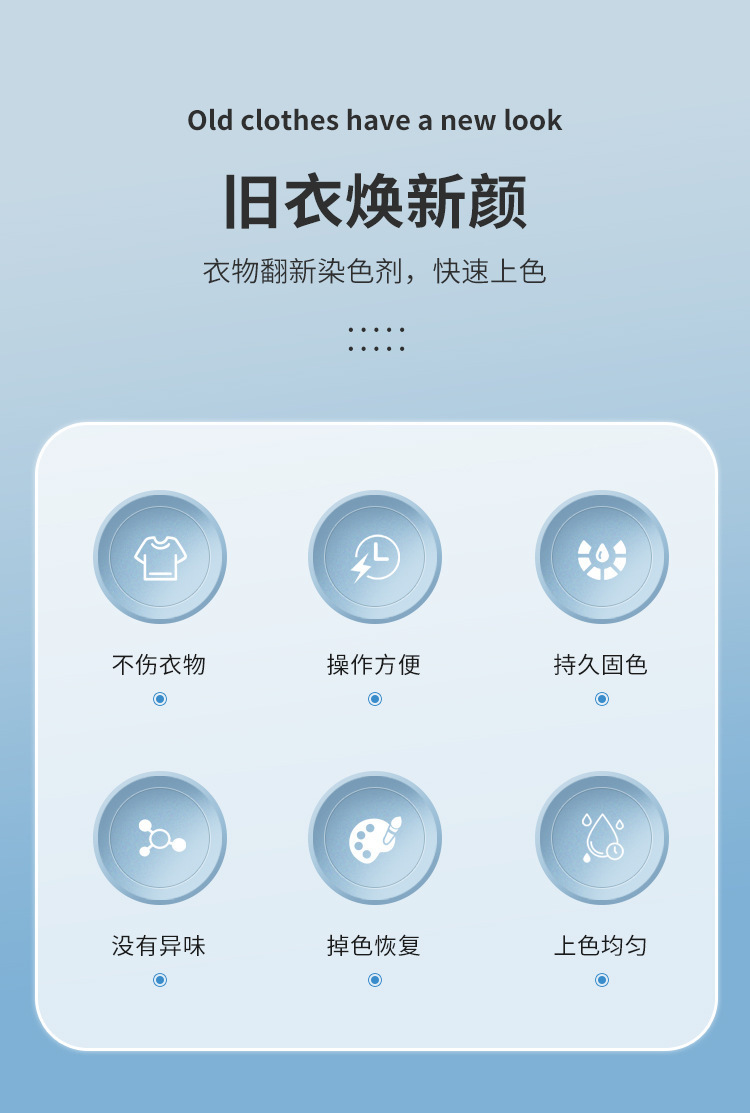 Old clothes have a new look

旧衣焕新颜

衣物翻新染色剂，快速上色

不伤衣物

操作方便

持久固色

没有异味

掉色恢复

上色均匀