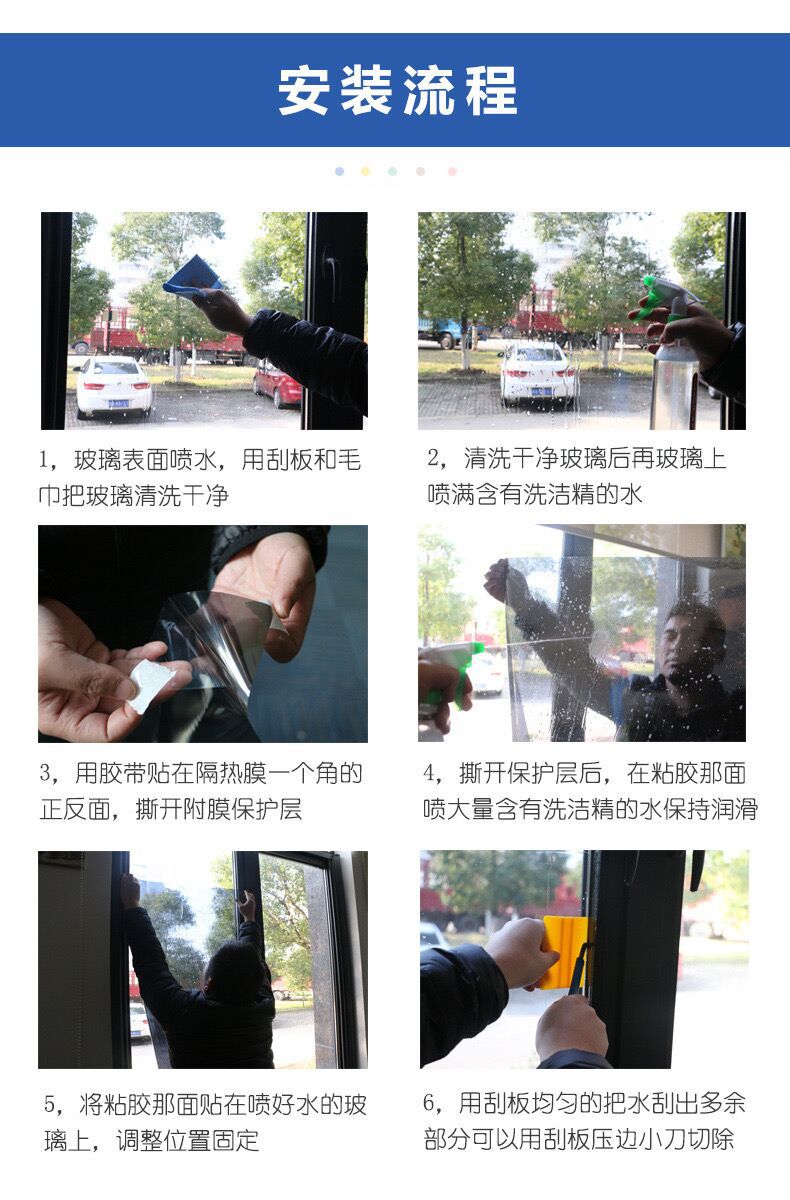 安装流程

1，玻璃表面喷水，用刮板和毛巾把玻璃清洗干净

2，清洗干净玻璃后再玻璃上喷满含有洗洁精的水

3，用胶带贴在隔热膜一个角的正反面，撕开附膜保护层

4，撕开保护层后，在粘胶那面喷大量含有洗洁精的水保持润滑

5，将粘胶那面贴在喷好水的玻璃上，调整位置固定

6，用刮板均匀的把水刮出多余部分可以用刮板压边小刀切除