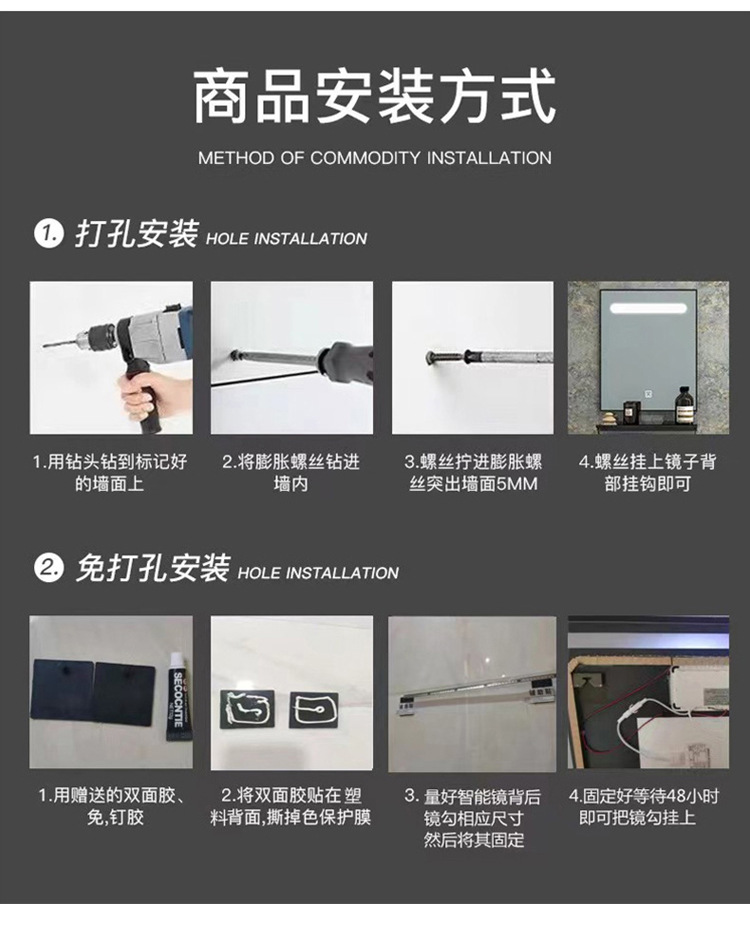 商品安装方式

METHOD OF COMMODITY INSTALLATION

1. 打孔安装 HOLE INSTALLATION

1.用钻头钻到标记好的墙面上

2.将膨胀螺丝钻进墙内

3.螺丝拧进膨胀螺丝突出墙面5MM

4.螺丝挂上镜子背部挂钩即可

2. 免打孔安装 HOLE INSTALLATION

SECOCNTIE

1.用赠送的双面胶、免,钉胶

2.将双面胶贴在 塑料背面,撕掉色保护膜

3. 量好智能镜背后镜勾相应尺寸然后将其固定

4.固定好等待48小时即可把镜勾挂上