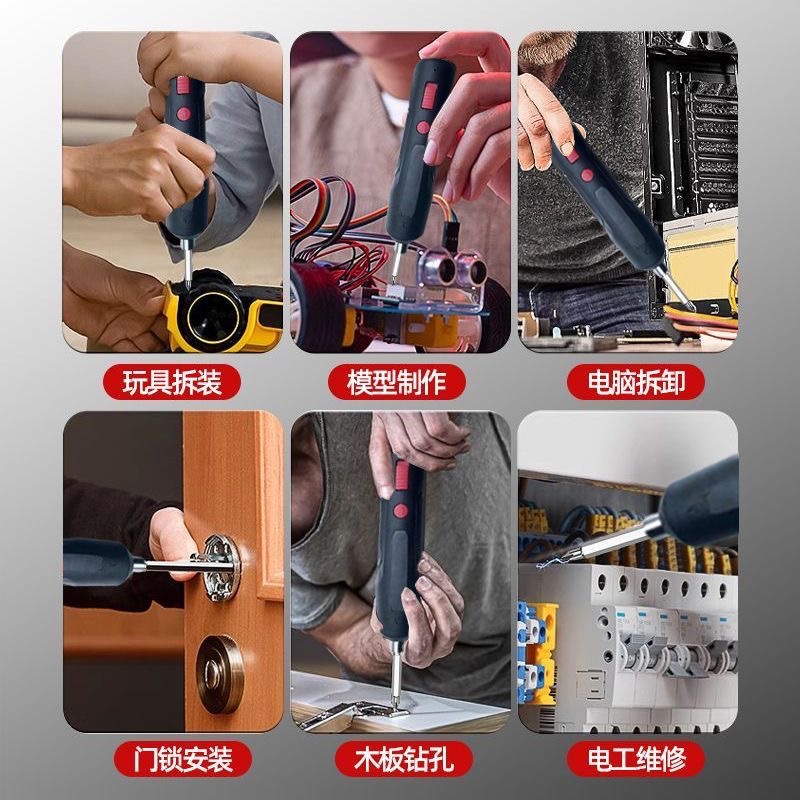 玩具拆装

模型制作

电脑拆卸

门锁安装

木板钻孔

电工维修