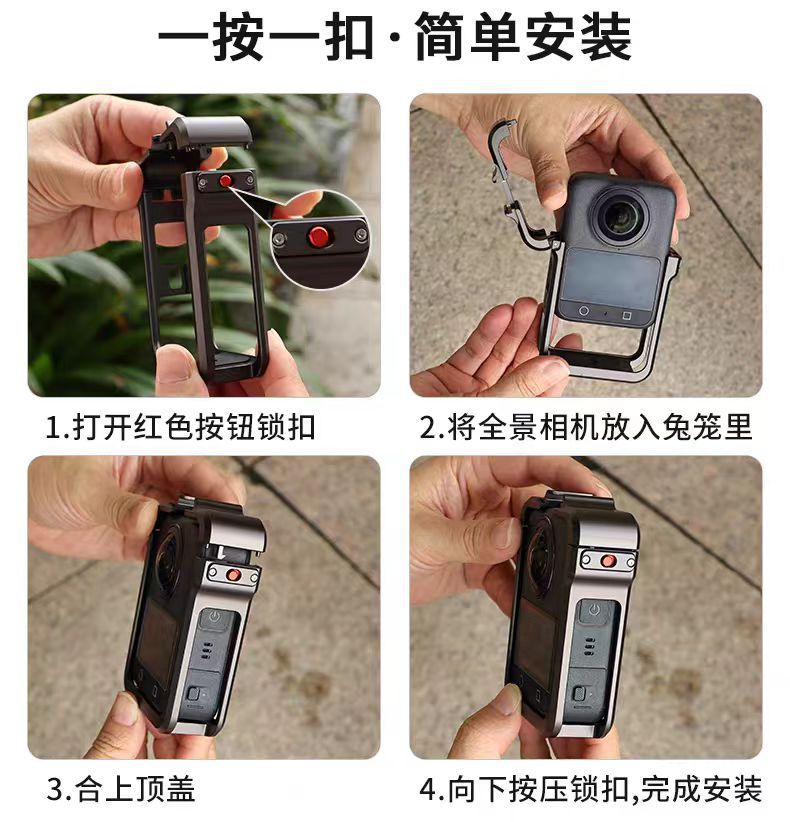 一按一扣·简单安装

1.打开红色按钮锁扣

2.将全景相机放入兔笼里

3.合上顶盖

4.向下按压锁扣,完成安装