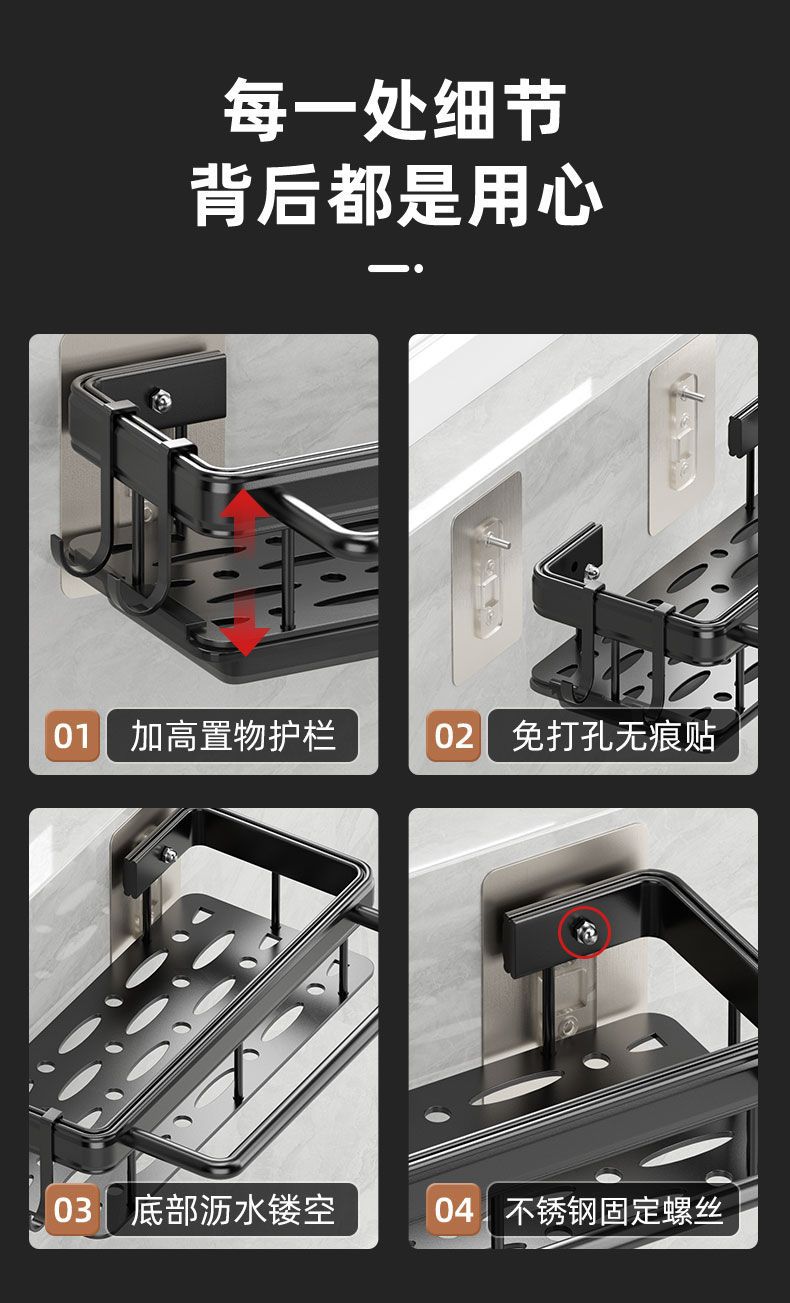 每一处细节
背后都是用心

01 加高置物护栏

02 免打孔无痕贴

03 底部沥水镂空

04 不锈钢固定螺丝