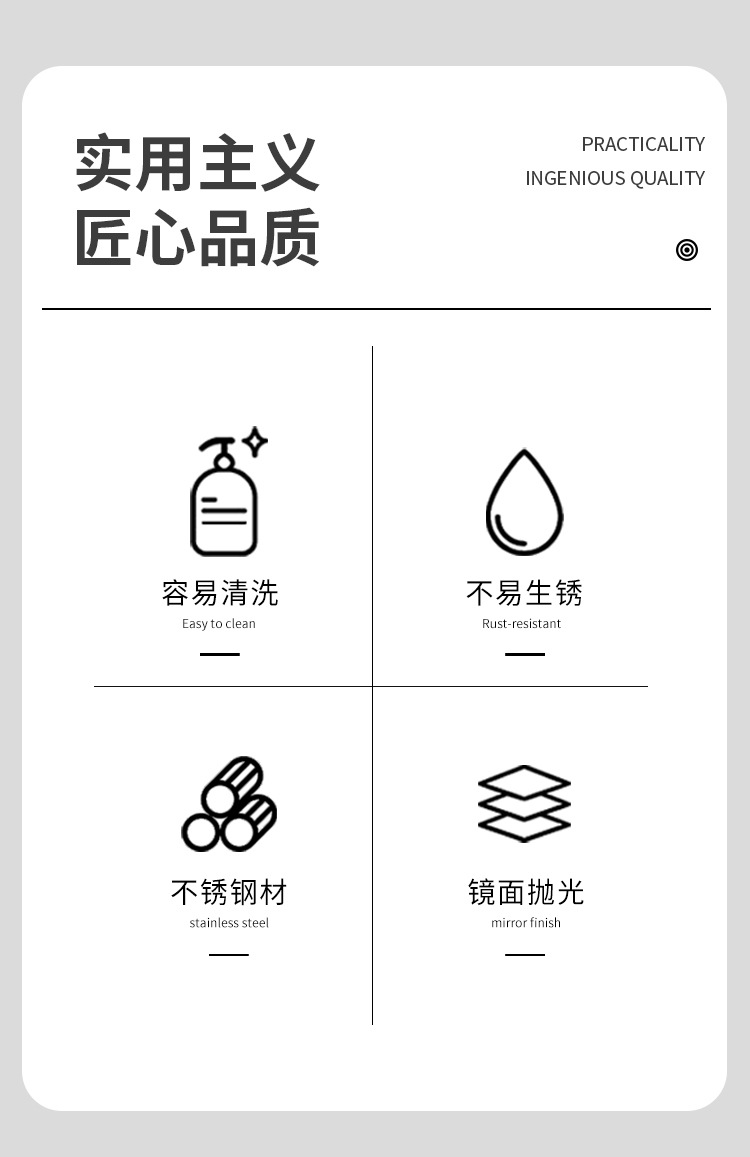 实用主义
匠心品质

PRACTICALITY
INGENIOUS QUALITY

容易清洗
Easy to clean

不易生锈
Rust-resistant

不锈钢材
stainless steel

镜面抛光
mirror finish