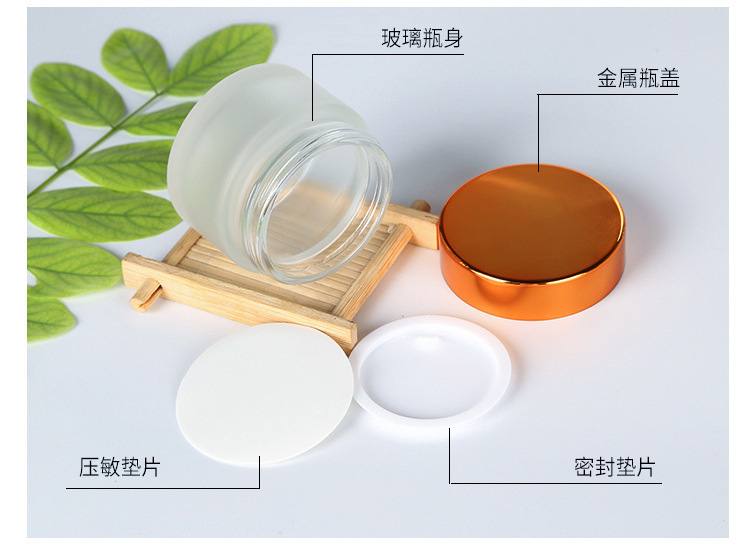 玻璃瓶身

金属瓶盖

压敏垫片

密封垫片