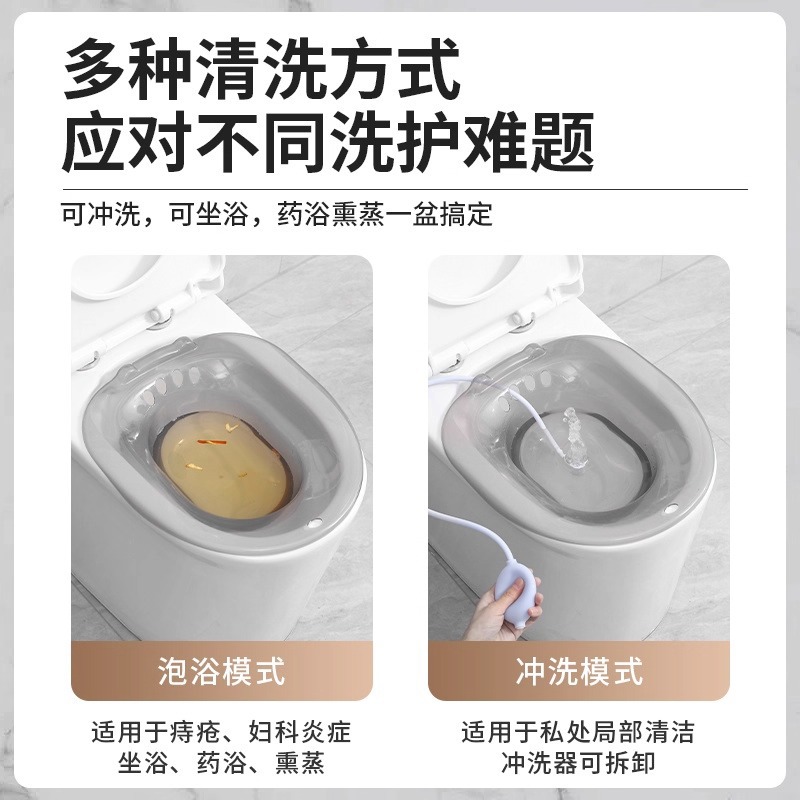 多种清洗方式
应对不同洗护难题

可冲洗，可坐浴，药浴熏蒸一盆搞定

泡浴模式

适用于痔疮、妇科炎症
坐浴、药浴、熏蒸

冲洗模式

适用于私处局部清洁
冲洗器可拆卸