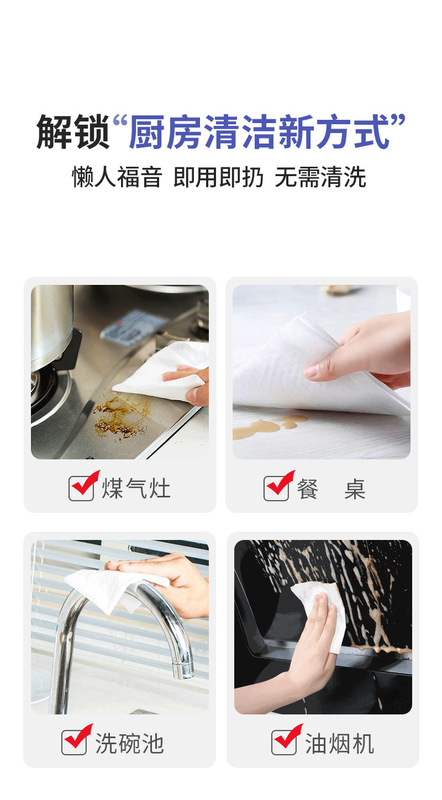 解锁“厨房清洁新方式”

懒人福音 即用即扔 无需清洗

煤气灶

餐 桌

洗碗池

油烟机