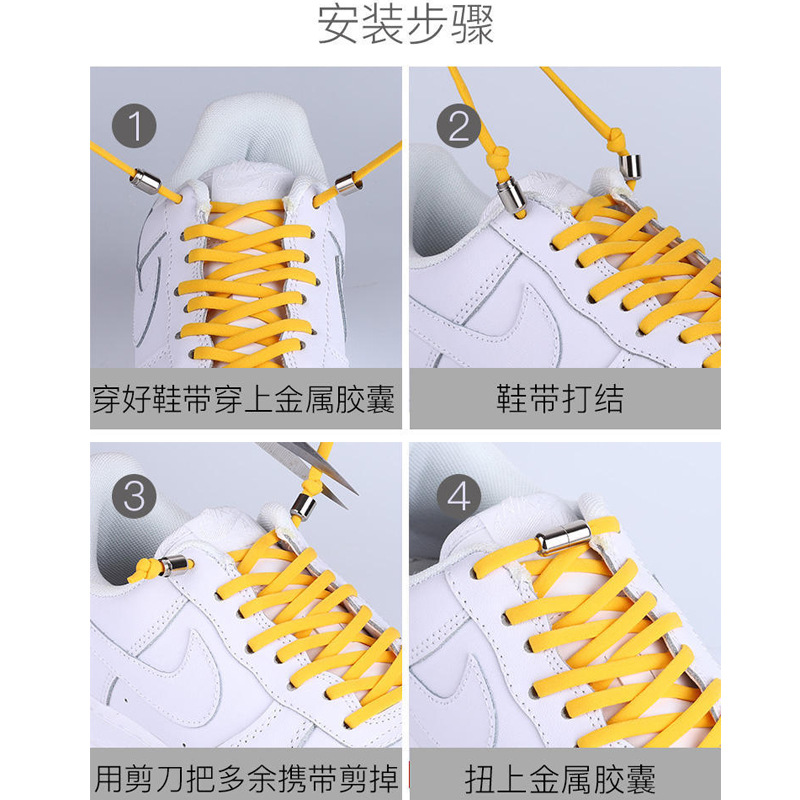 安装步骤

1

穿好鞋带穿上金属胶囊

2

鞋带打结

3

用剪刀把多余携带剪掉

4

扭上金属胶囊