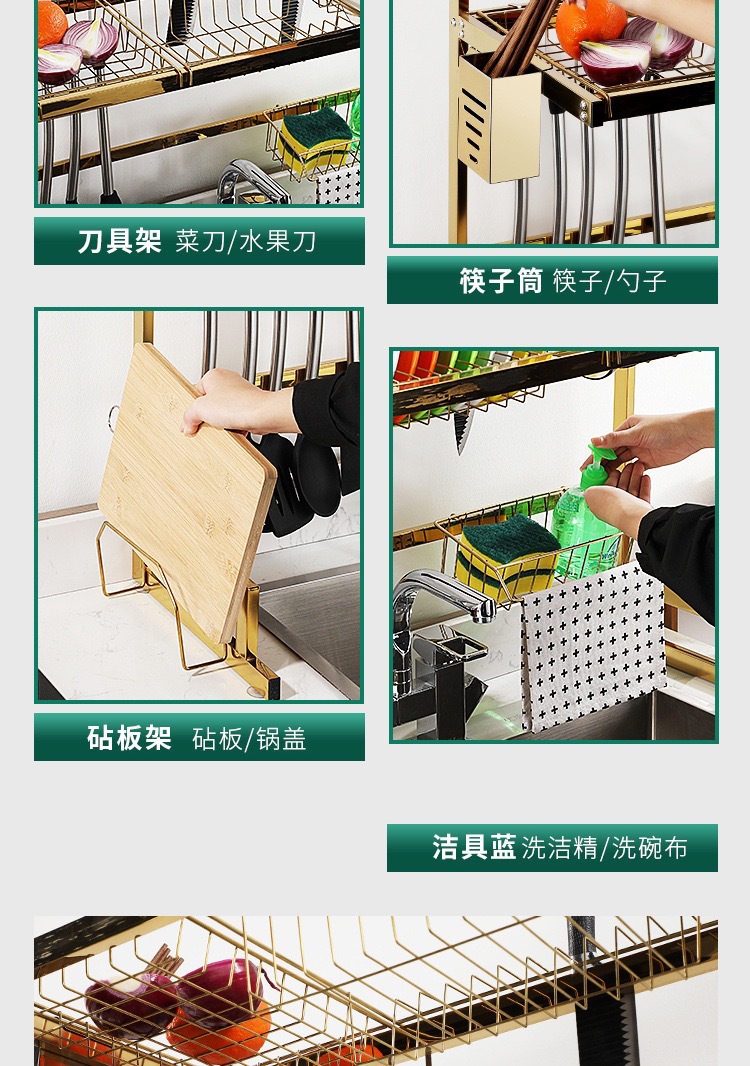 刀具架 菜刀/水果刀

筷子筒 筷子/勺子

砧板架 砧板/锅盖

洁具蓝 洗洁精/洗碗布