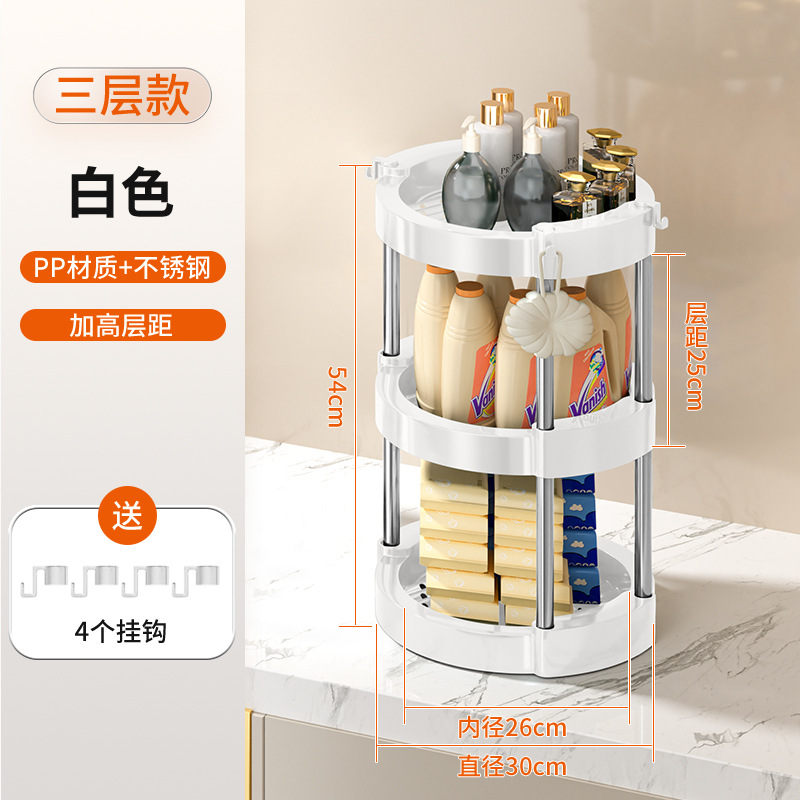 三层款

白色

PP材质+不锈钢

加高层距

送

4个挂钩

54cm

层距25cm

Vanish

Vanish

内径26cm

直径30cm