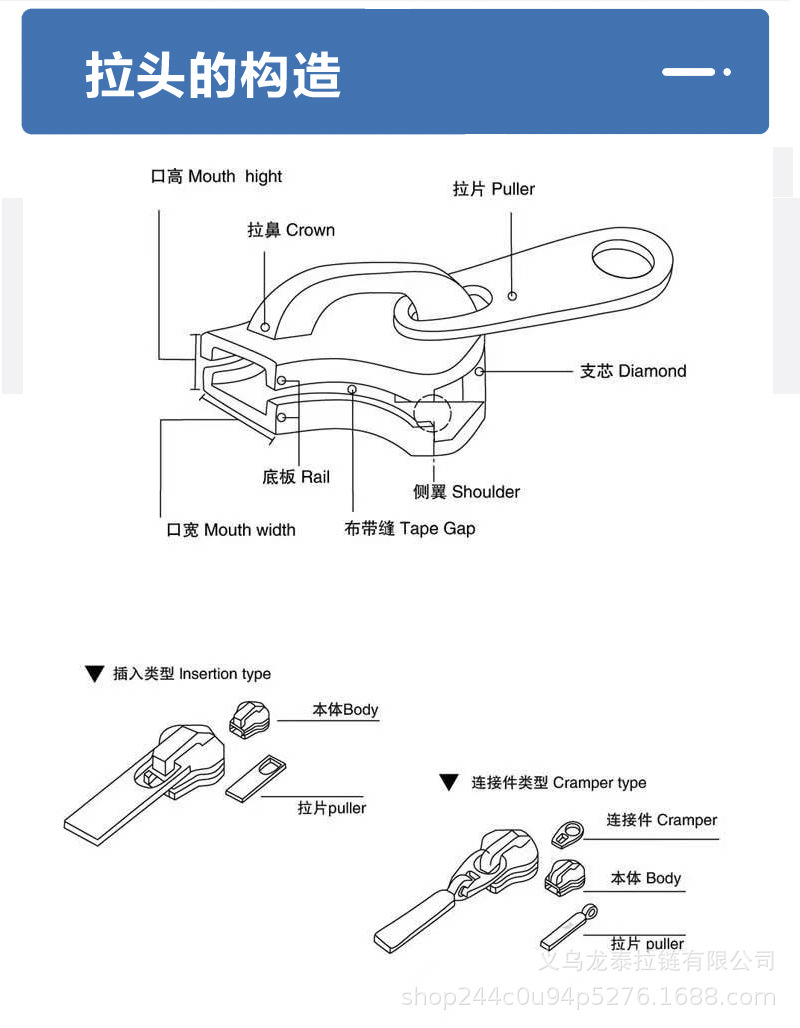 拉头的构造

口高 Mouth hight

拉片 Puller

拉鼻 Crown

支芯 Diamond

底板 Rail

侧翼 Shoulder

口宽 Mouth width

布带缝 Tape Gap

▼ 插入类型 Insertion type

本体Body

拉片puller

▼ 连接件类型 Cramper type

连接件 Cramper

本体 Body

拉片 puller

义乌龙泰拉链有限公司

shop244c0u94p5276.1688.com