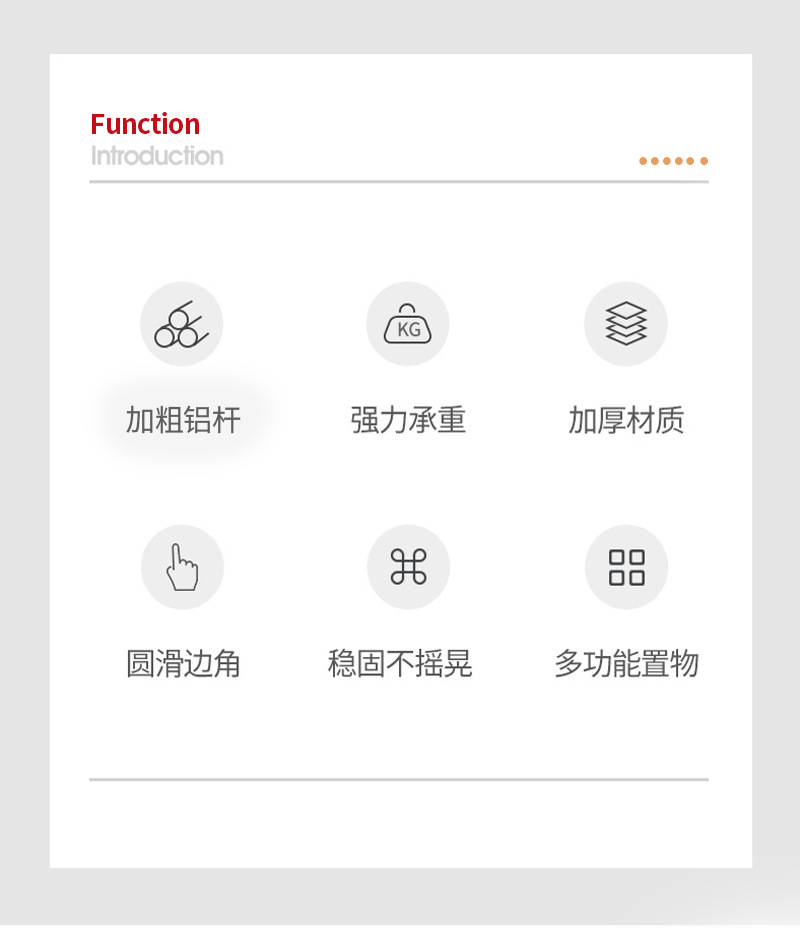 Function
Introduction

KG

加粗铝杆

强力承重

加厚材质

圆滑边角

稳固不摇晃

多功能置物