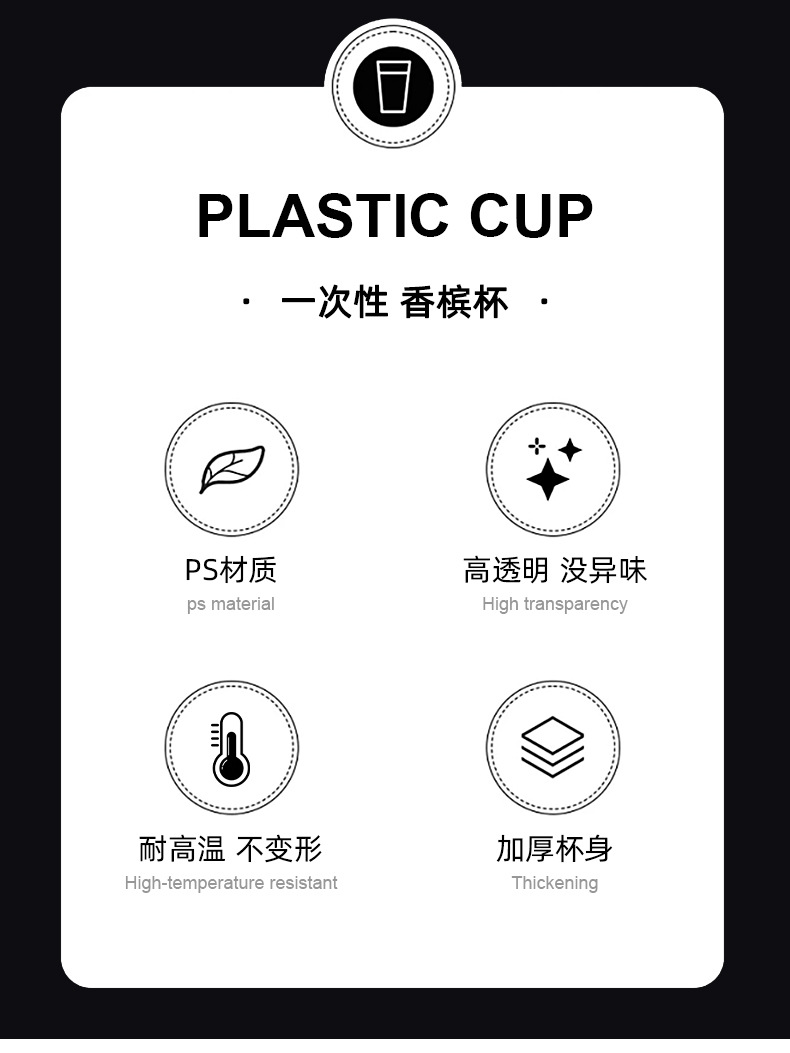 PLASTIC CUP

· 一次性 香槟杯 ·

PS材质
ps material

高透明 没异味
High transparency

耐高温 不变形
High-temperature resistant

加厚杯身
Thickening