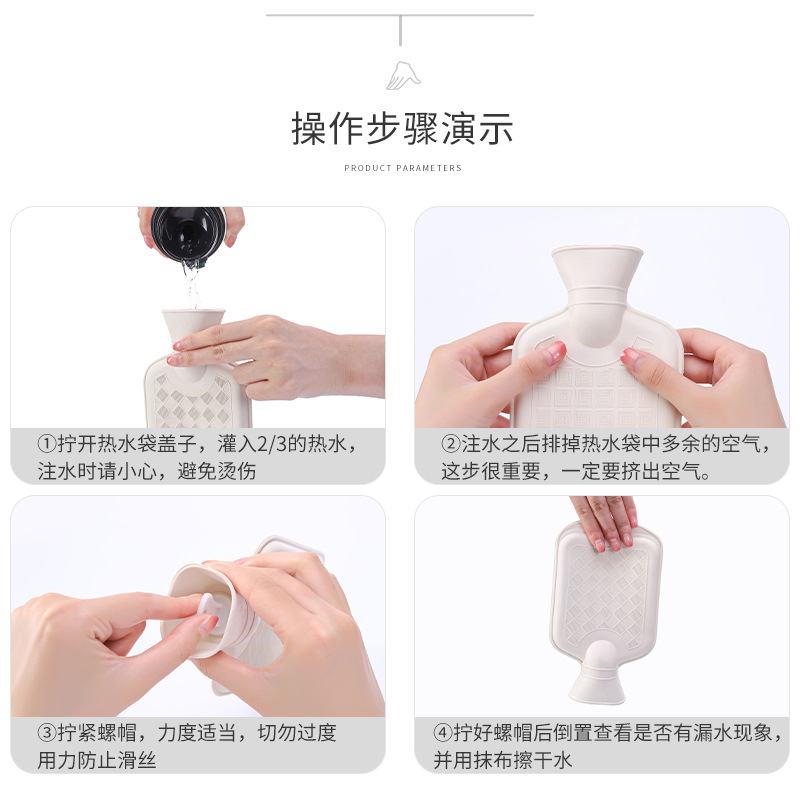 操作步骤演示

PRODUCT PARAMETERS

①拧开热水袋盖子，灌入2/3的热水，注水时请小心，避免烫伤

②注水之后排掉热水袋中多余的空气，这步很重要，一定要挤出空气。

③拧紧螺帽，力度适当，切勿过度用力防止滑丝

④拧好螺帽后倒置查看是否有漏水现象，并用抹布擦干水