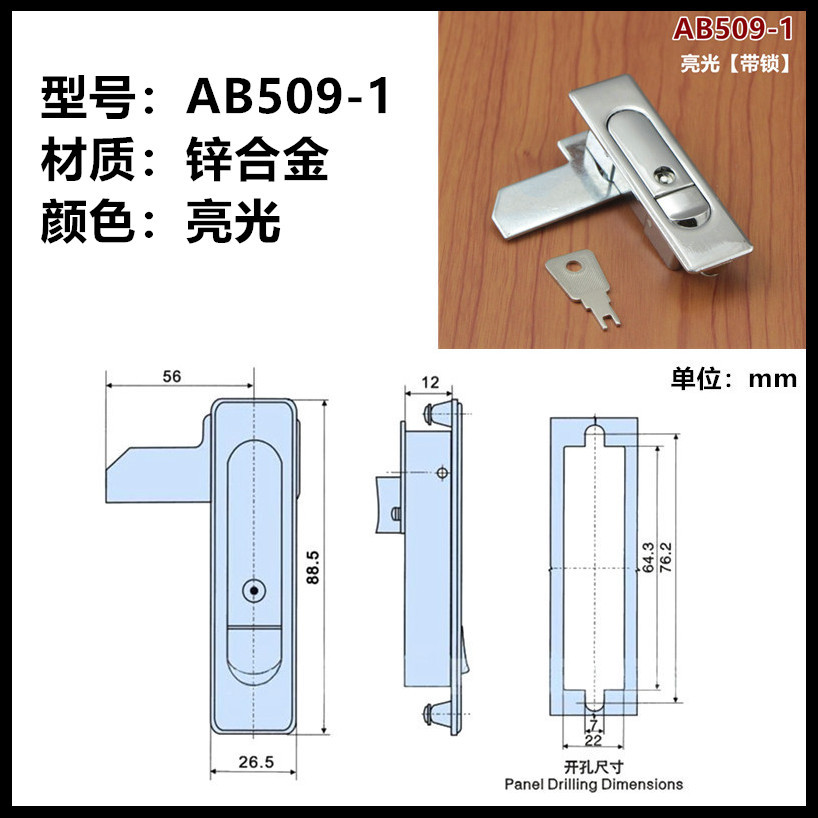 型号：AB509-1
材质：锌合金
颜色：亮光

AB509-1
亮光【带锁】

单位：mm

56

88.5

26.5

12

64.3

76.2

7

22

开孔尺寸
Panel Drilling Dimensions