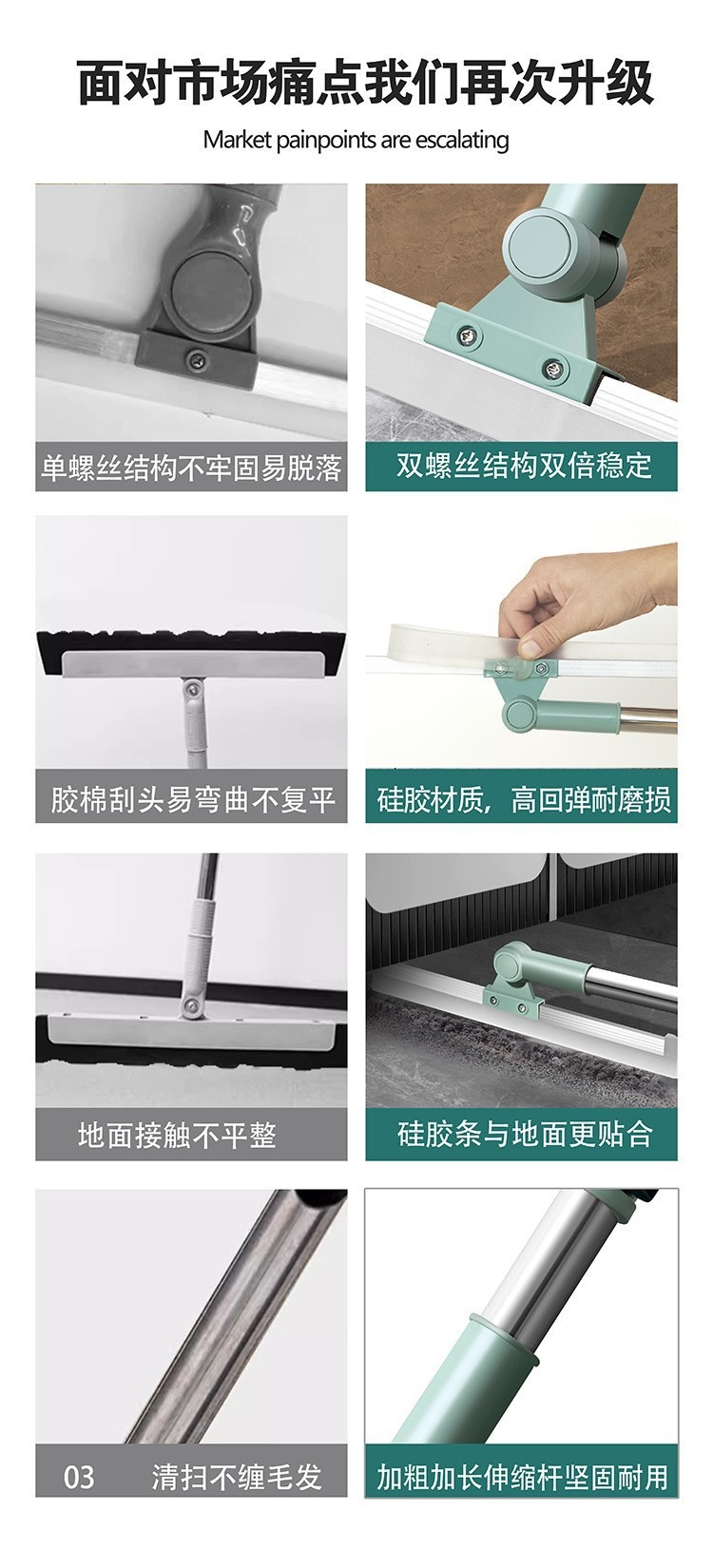 面对市场痛点我们再次升级

Market painpoints are escalating

单螺丝结构不牢固易脱落

双螺丝结构双倍稳定

胶棉刮头易弯曲不复平

硅胶材质，高回弹耐磨损

地面接触不平整

硅胶条与地面更贴合

03 清扫不缠毛发

加粗加长伸缩杆坚固耐用