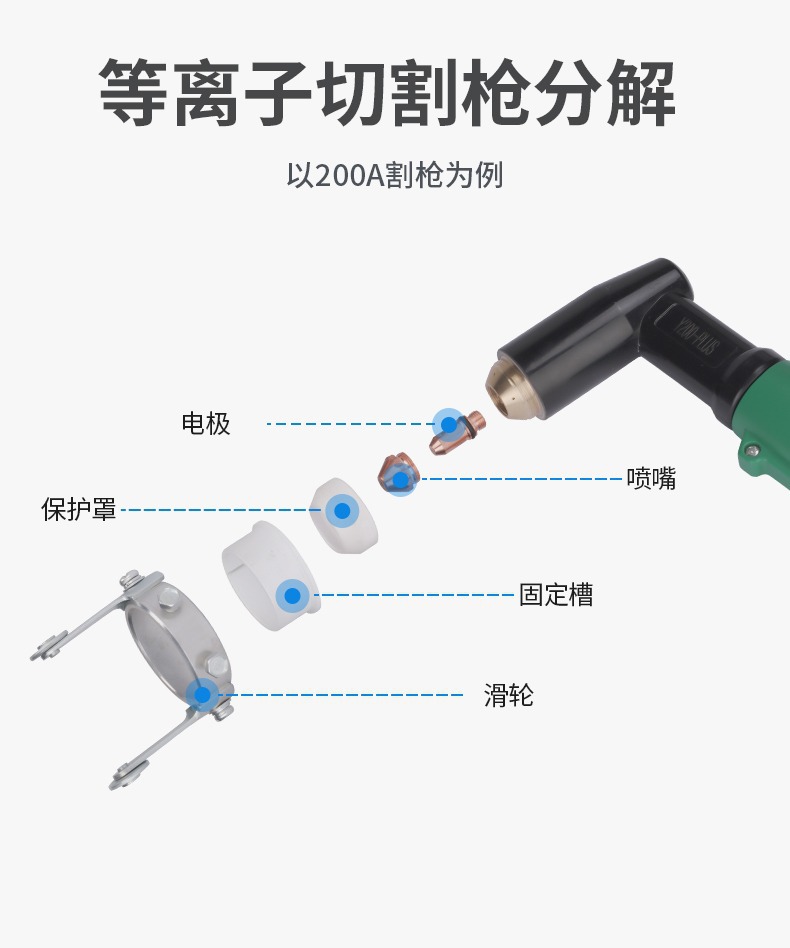 等离子切割枪分解

以200A割枪为例

Y200-PLUS

电极

喷嘴

保护罩

固定槽

滑轮