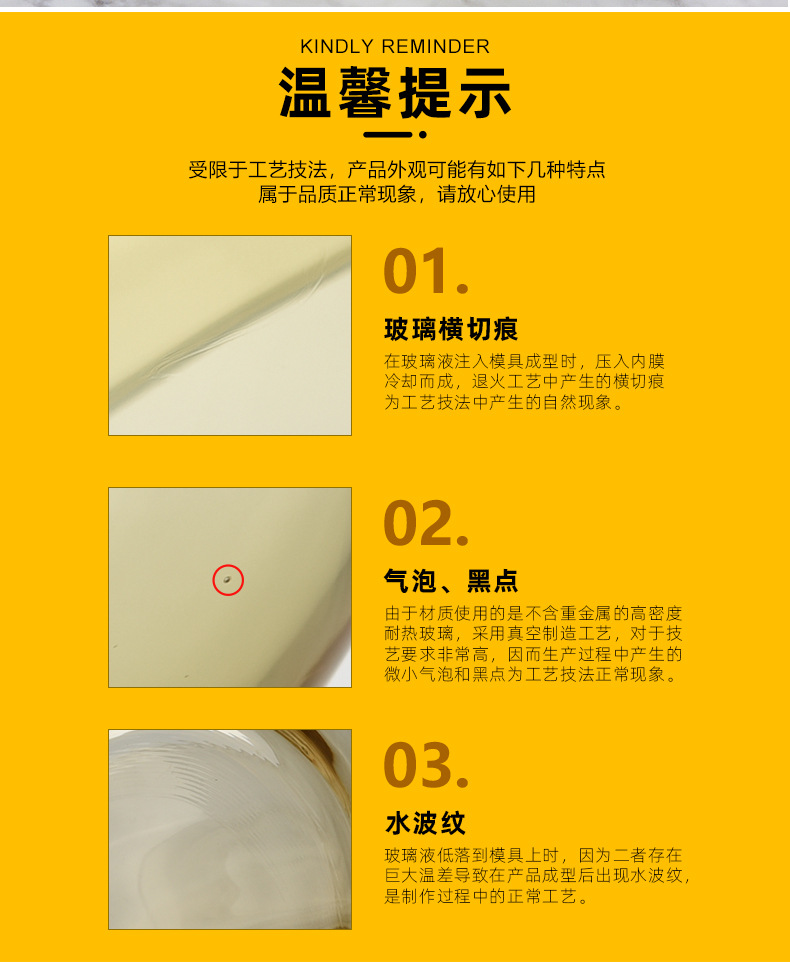 KINDLY REMINDER

温馨提示

受限于工艺技法，产品外观可能有如下几种特点
属于品质正常现象，请放心使用

01.

玻璃横切痕

在玻璃液注入模具成型时，压入内膜冷却而成，退火工艺中产生的横切痕为工艺技法中产生的自然现象。

02.

气泡、黑点

由于材质使用的是不含重金属的高密度耐热玻璃，采用真空制造工艺，对于技艺要求非常高，因而生产过程中产生的微小气泡和黑点为工艺技法正常现象。

03.

水波纹

玻璃液低落到模具上时，因为二者存在巨大温差导致在产品成型后出现水波纹，是制作过程中的正常工艺。