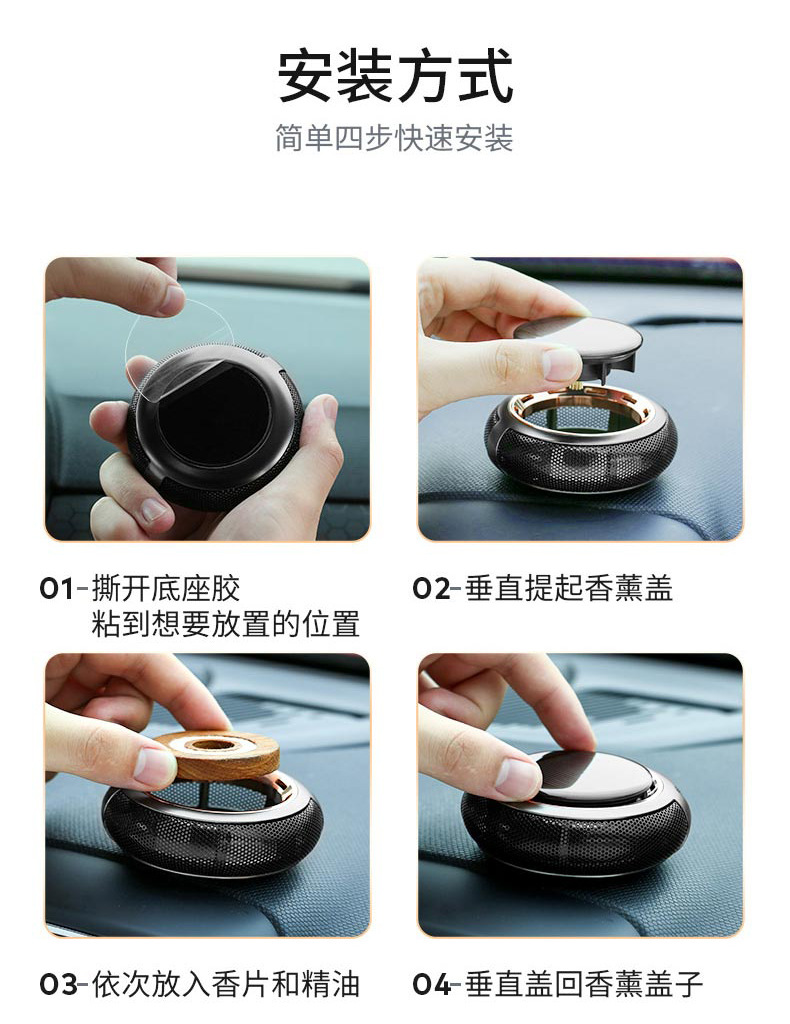 安装方式

简单四步快速安装

01-撕开底座胶
粘到想要放置的位置

02-垂直提起香薰盖

03-依次放入香片和精油

04-垂直盖回香薰盖子