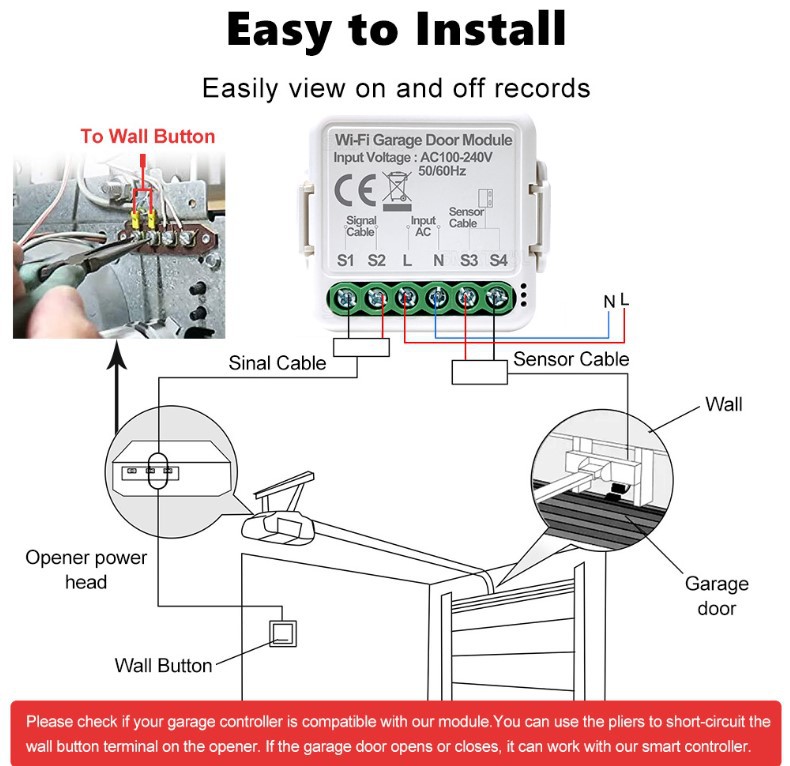 Easy to Install

Easily view on and off records

To Wall Button

Wi-Fi Garage Door Module
Input Voltage : AC100-240V 50/60Hz

CE

Signal Cable

Input AC

Sensor Cable

S1 S2 L N S3 S4

N L

Sinal Cable

Sensor Cable

Wall

Opener power head

Garage door

Wall Button

Please check if your garage controller is compatible with our module.You can use the pliers to short-circuit the wall button terminal on the opener. If the garage door opens or closes, it can work with our smart controller.