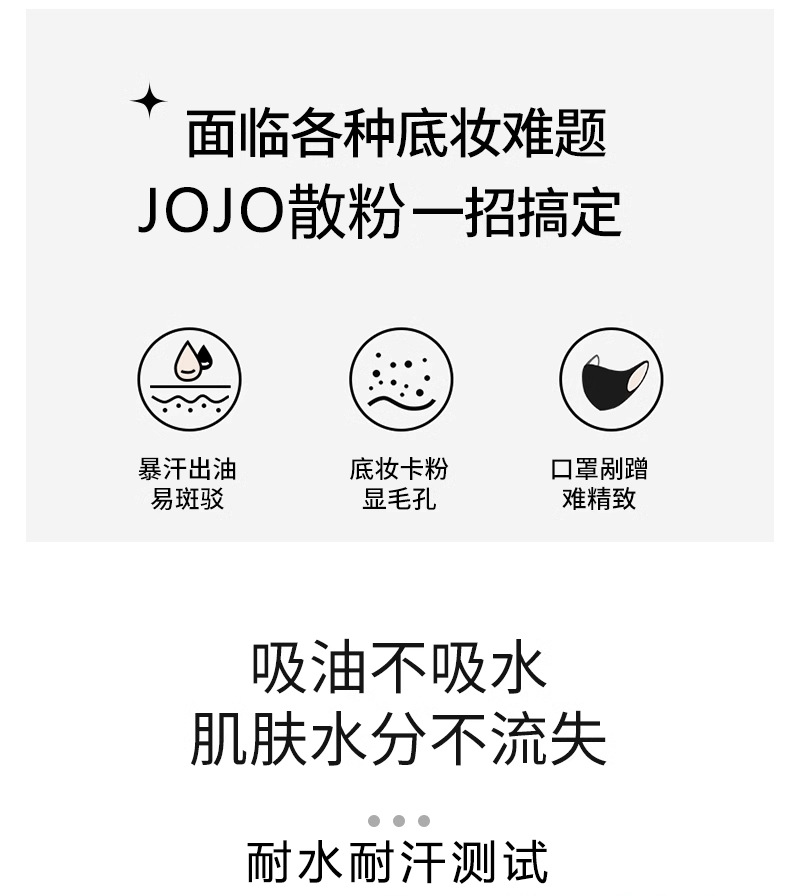 面临各种底妆难题
JOJO散粉一招搞定

暴汗出油
易斑驳

底妆卡粉
显毛孔

口罩剐蹭
难精致

吸油不吸水
肌肤水分不流失

耐水耐汗测试