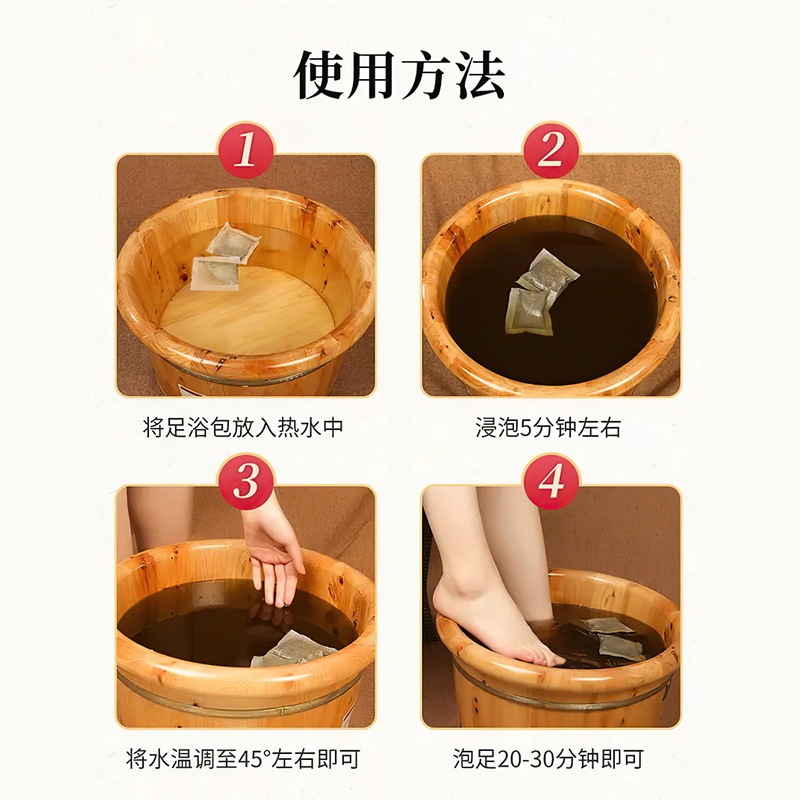 使用方法

1

将足浴包放入热水中

2

浸泡5分钟左右

3

将水温调至45°左右即可

4

泡足20-30分钟即可